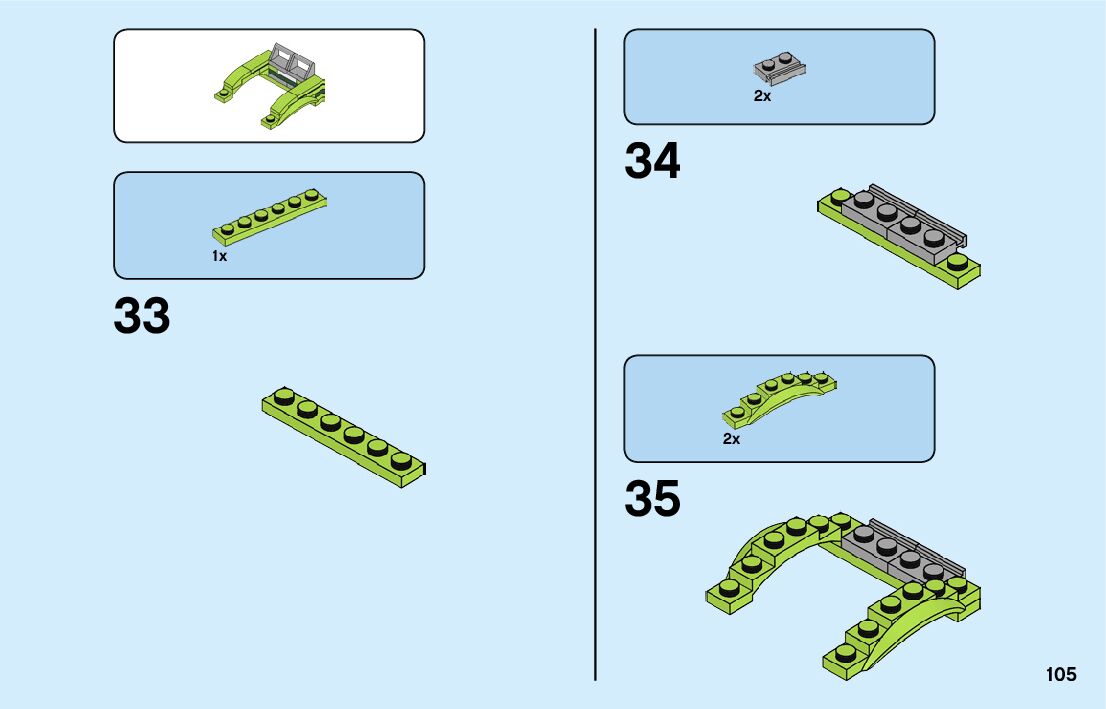 1x

33

2x

34

2x

35

105