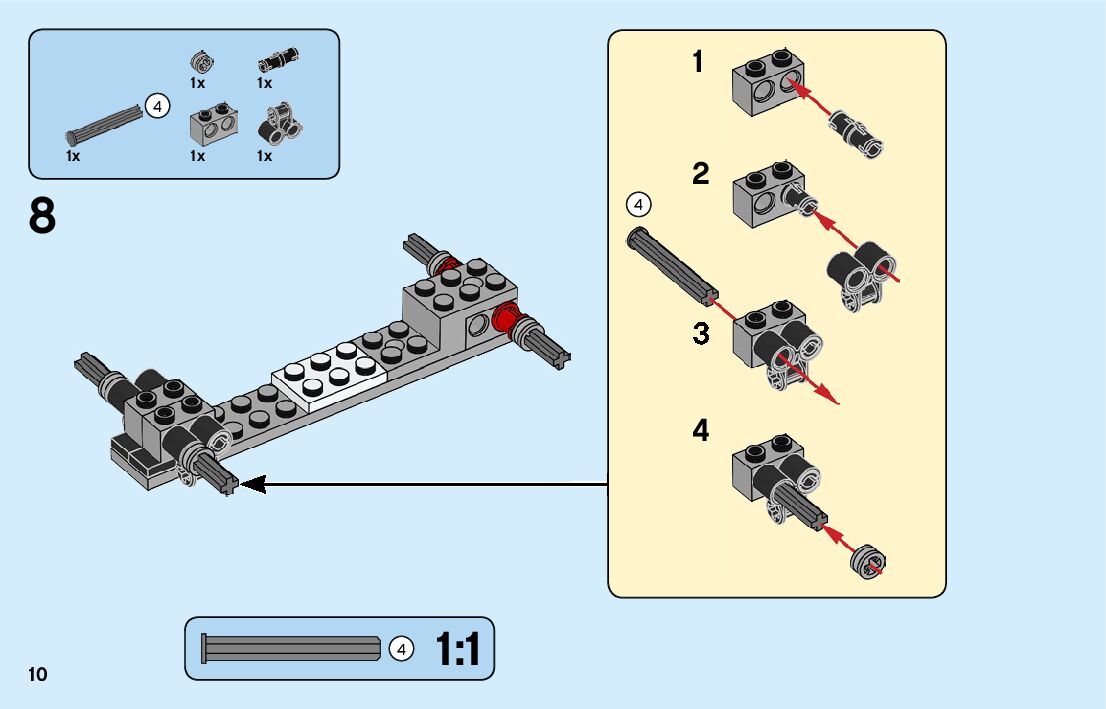 1x
1x
4
1x
1x
1x

8

1
2
4
3
4

4 1:1

10