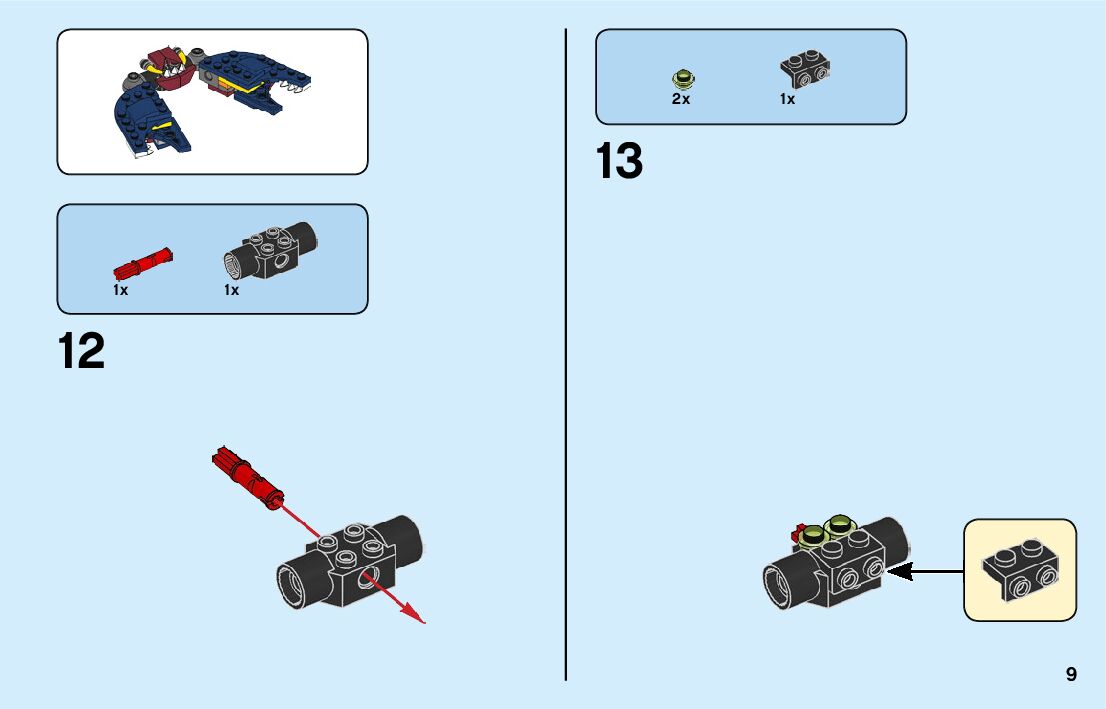 1x
1x

12

2x
1x

13

9