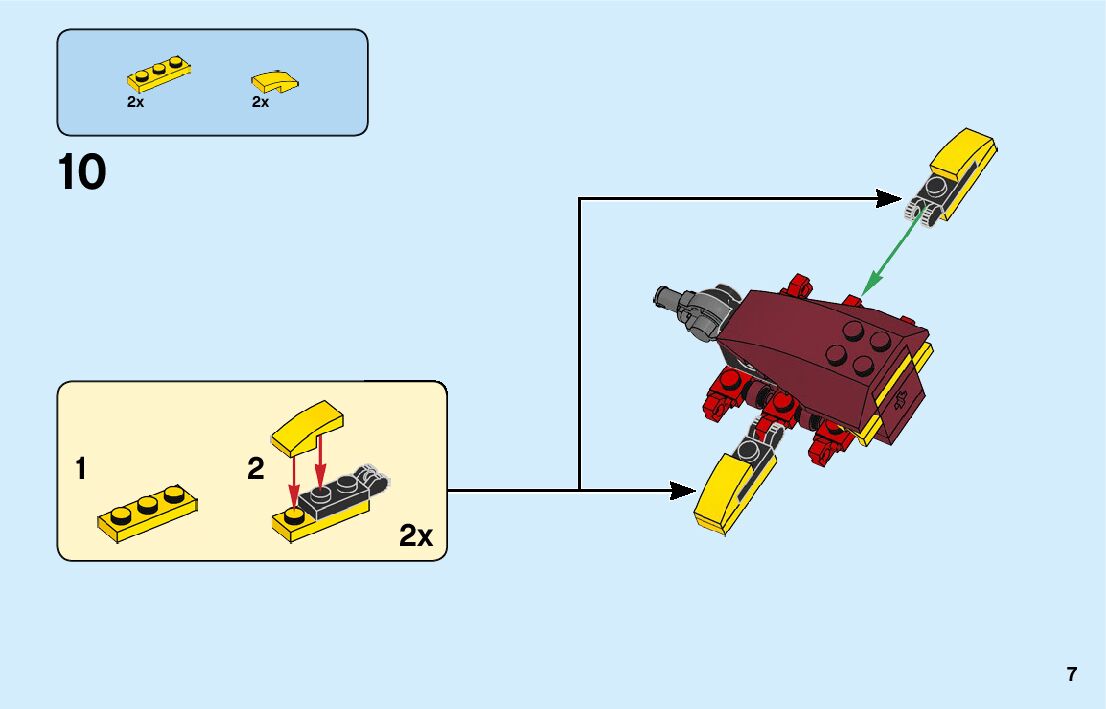 2x 2x

10

1 2

2x

7