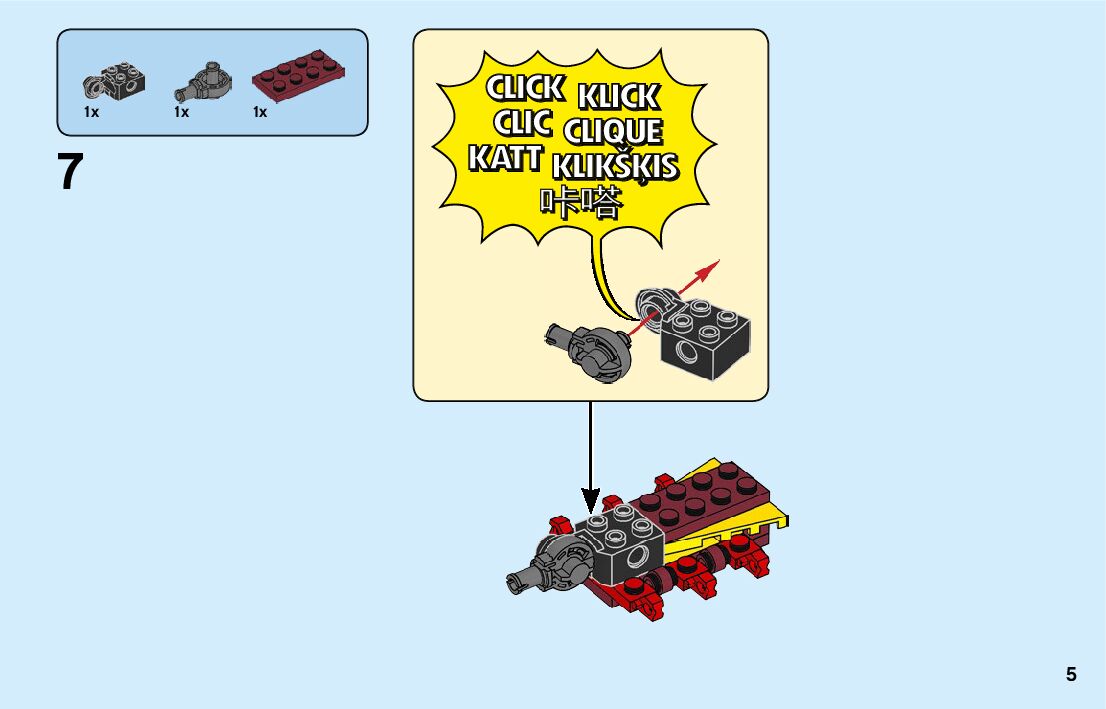 1x 1x 1x

7

CLICK KLICK
CLIC CLIQUE
KATT KLIKŠĶIS
咔嗒

5