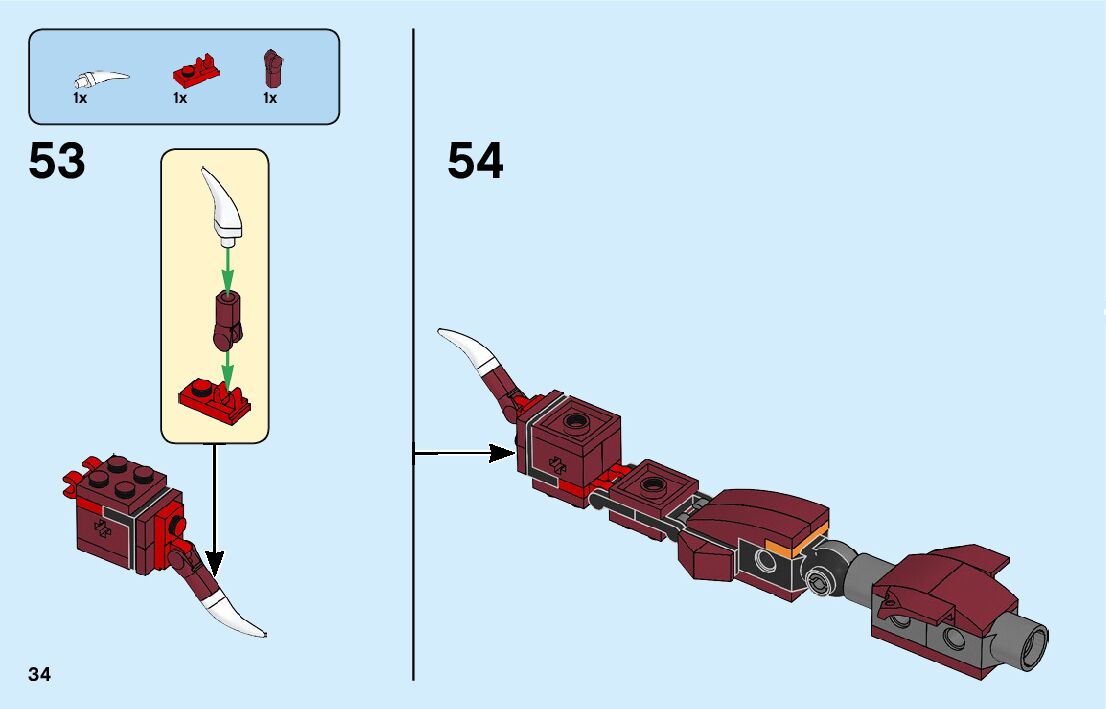 1x
1x
1x

53

54

34