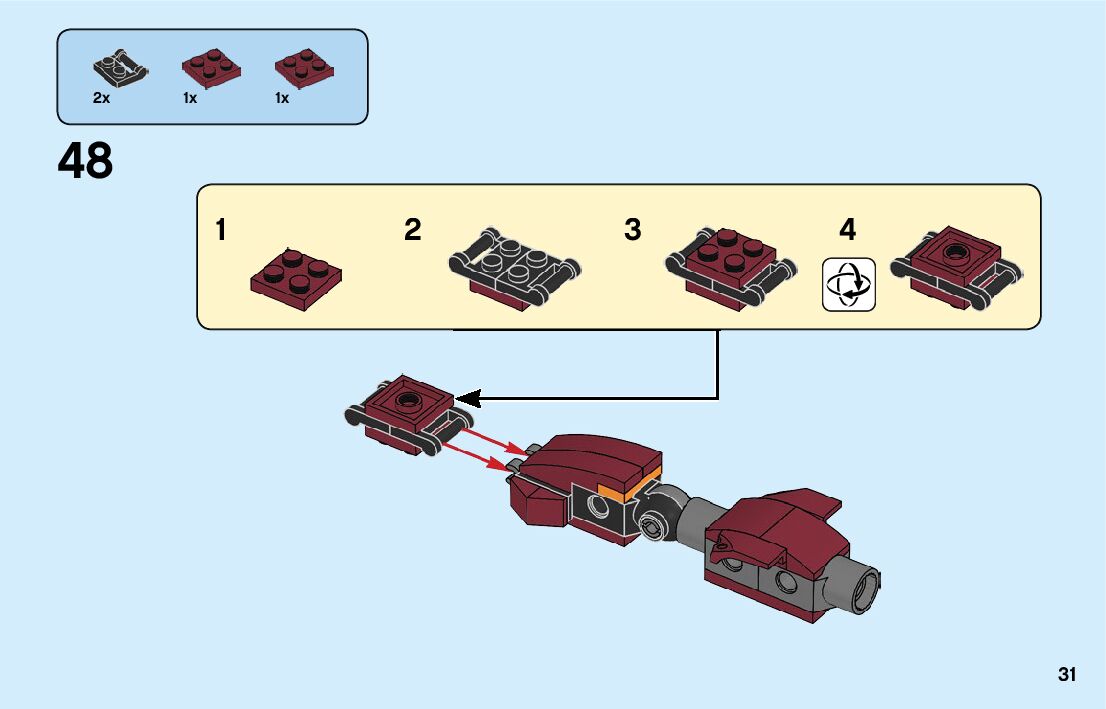 2x 1x 1x

48

1 2 3 4

31