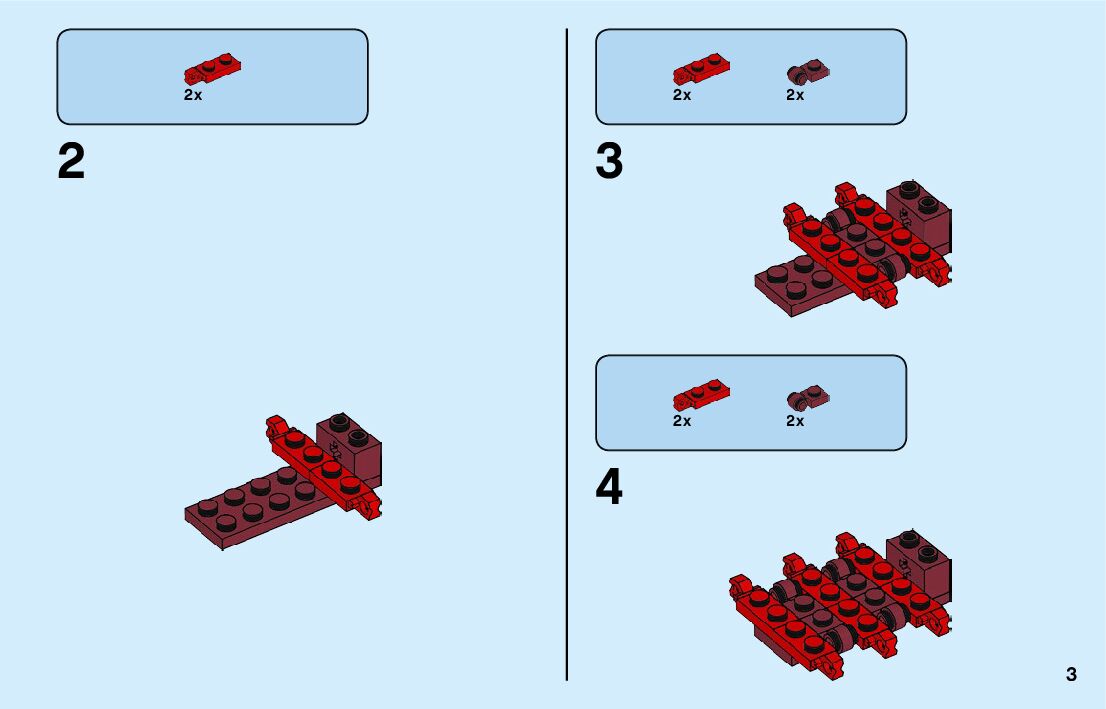 2x

2

2x 2x

3

2x 2x

4

3