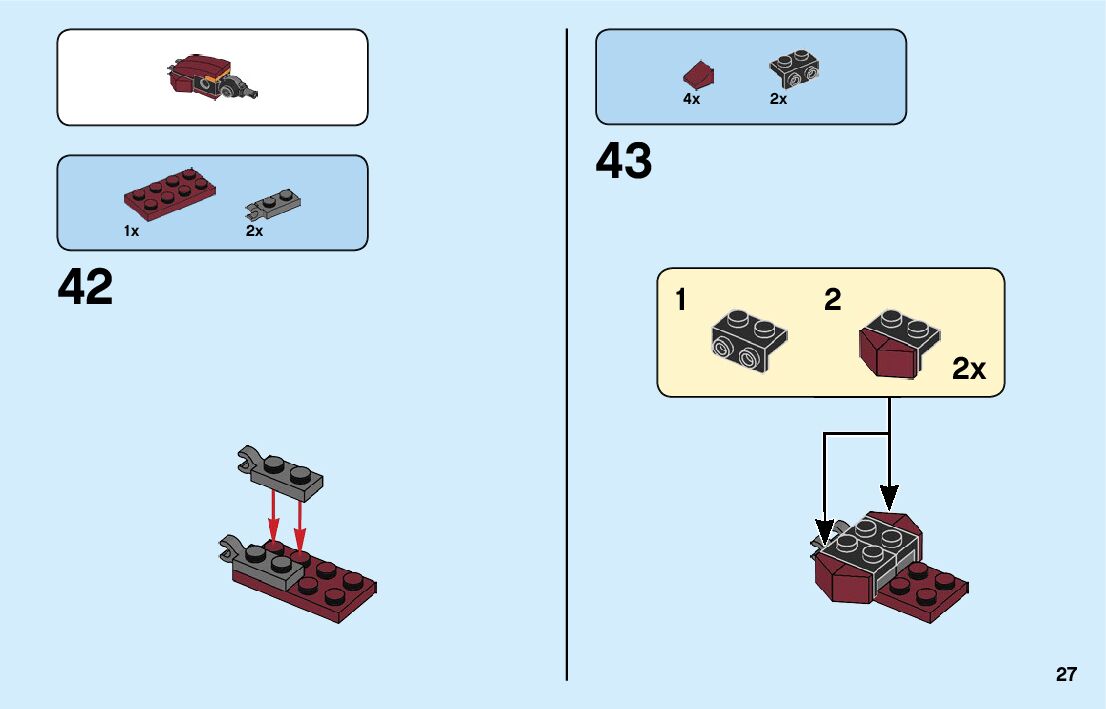 1x 2x

42

4x 2x

43

1 2

2x

27