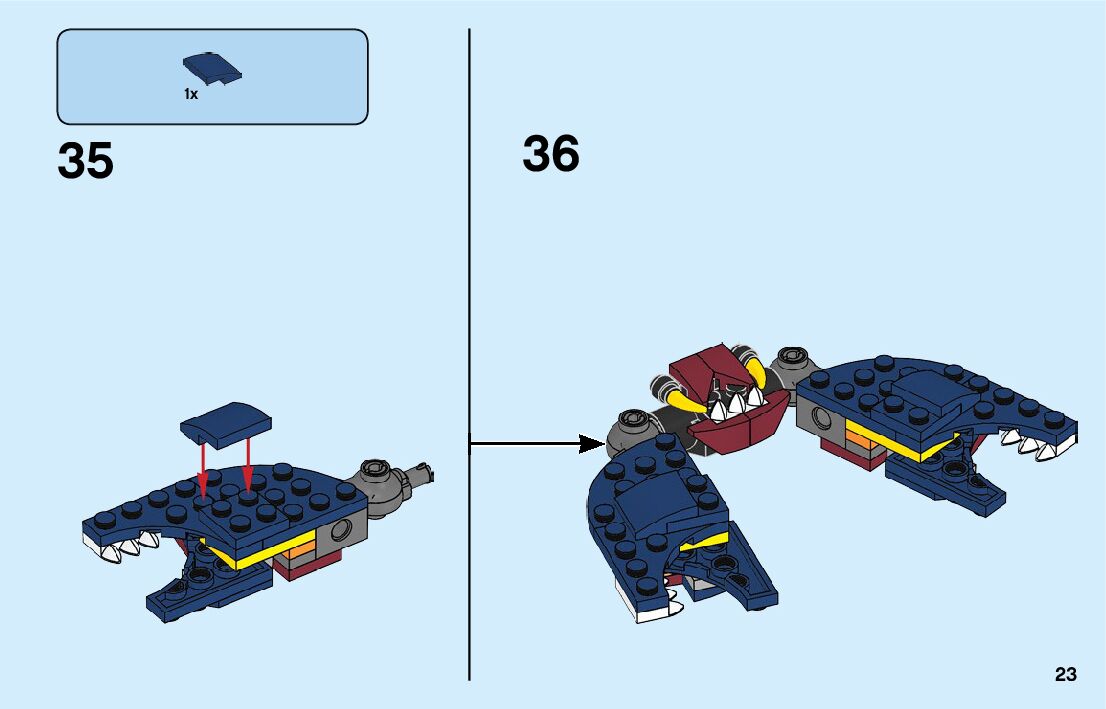 1x

35

36

23