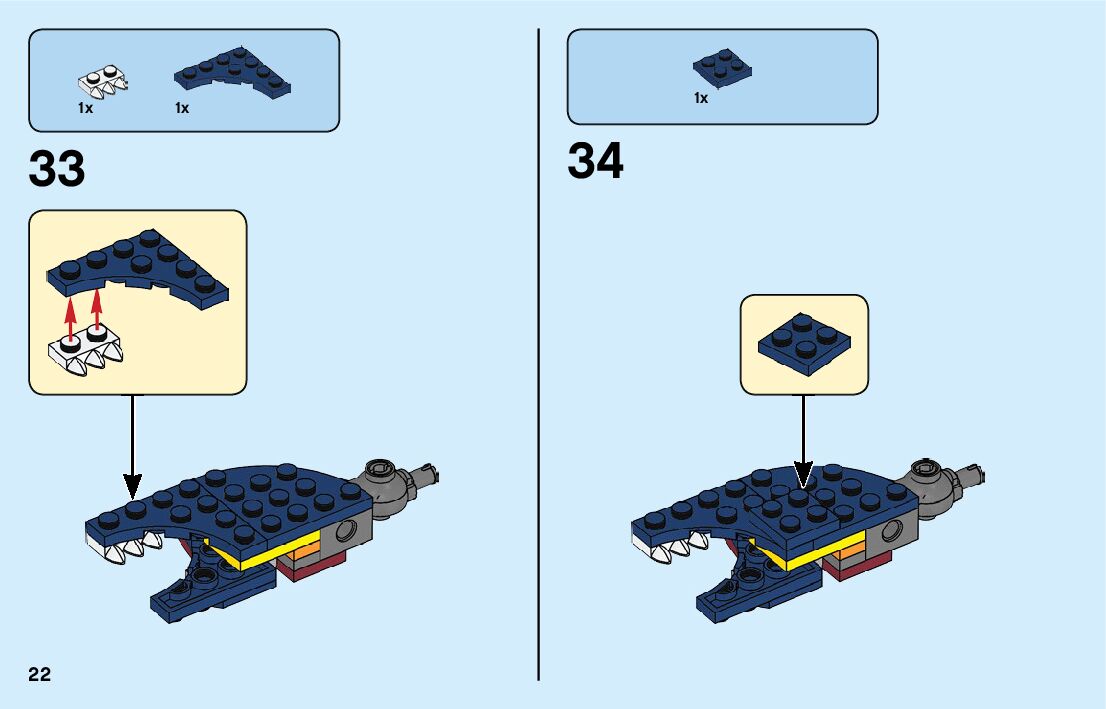 1x 1x

33

1x

34

22