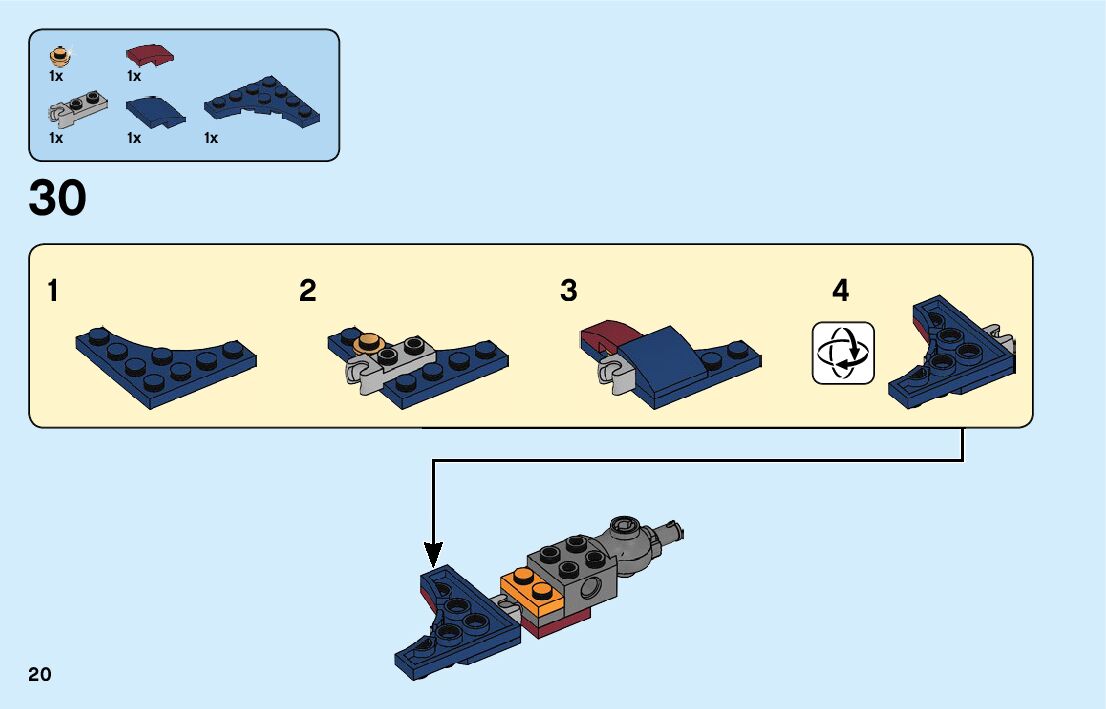 1x
1x
1x
1x
1x

30

1
2
3
4

20