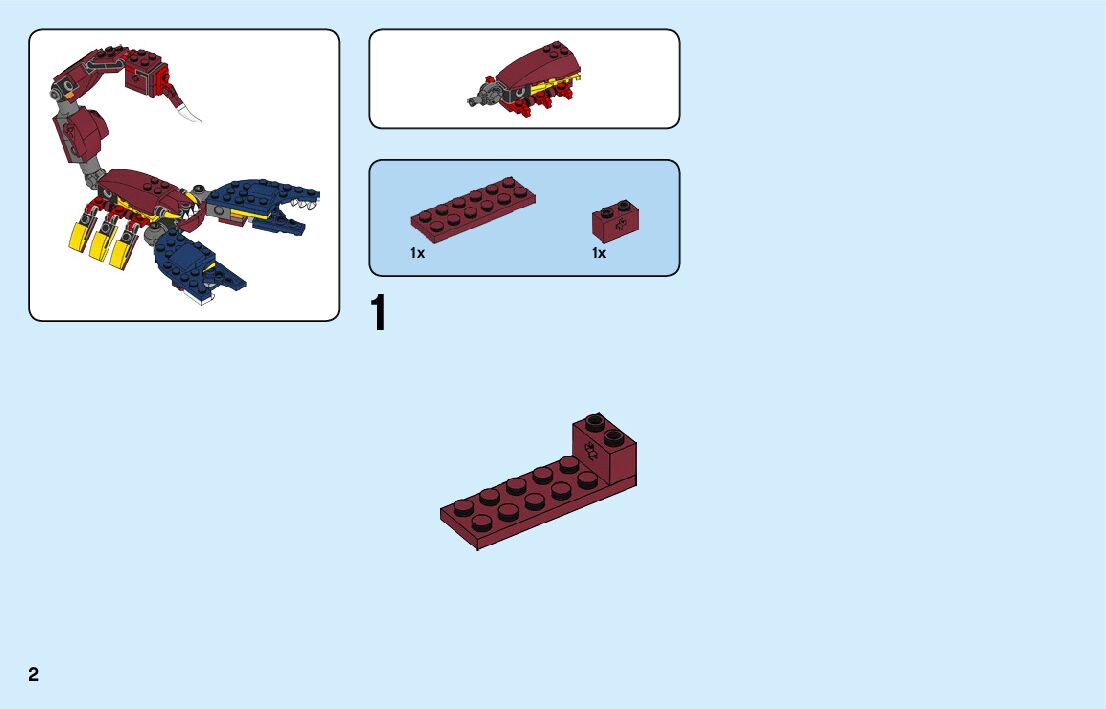 1x

1x

1

2