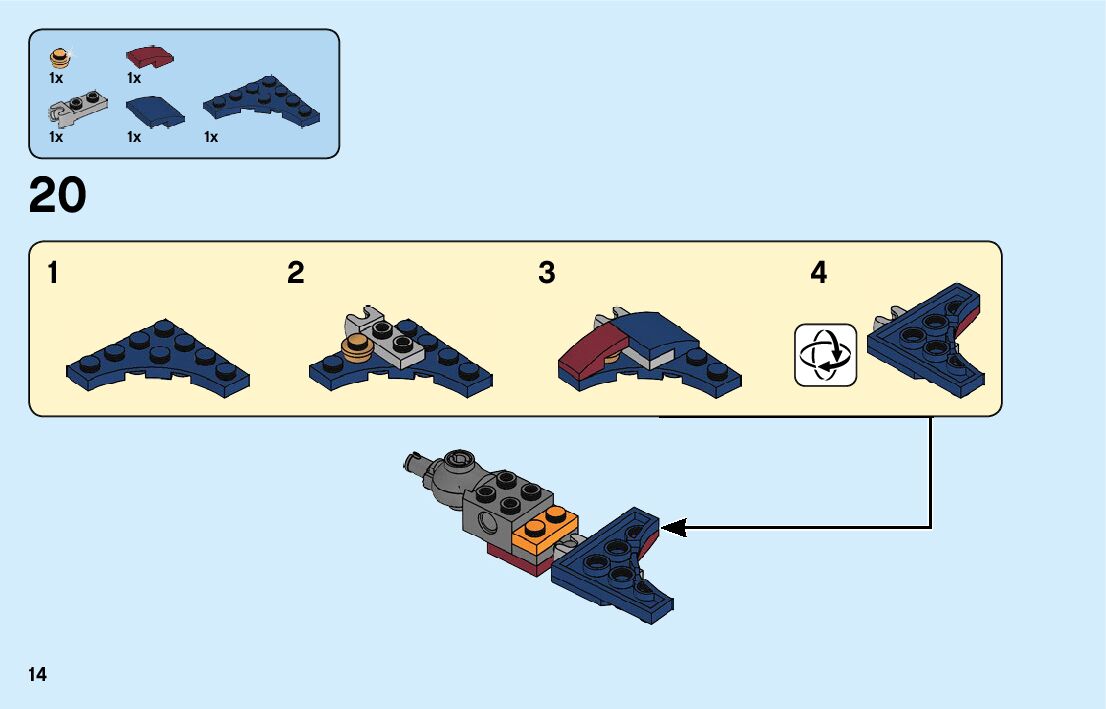 1x
1x
1x
1x
1x

20

1
2
3
4

14