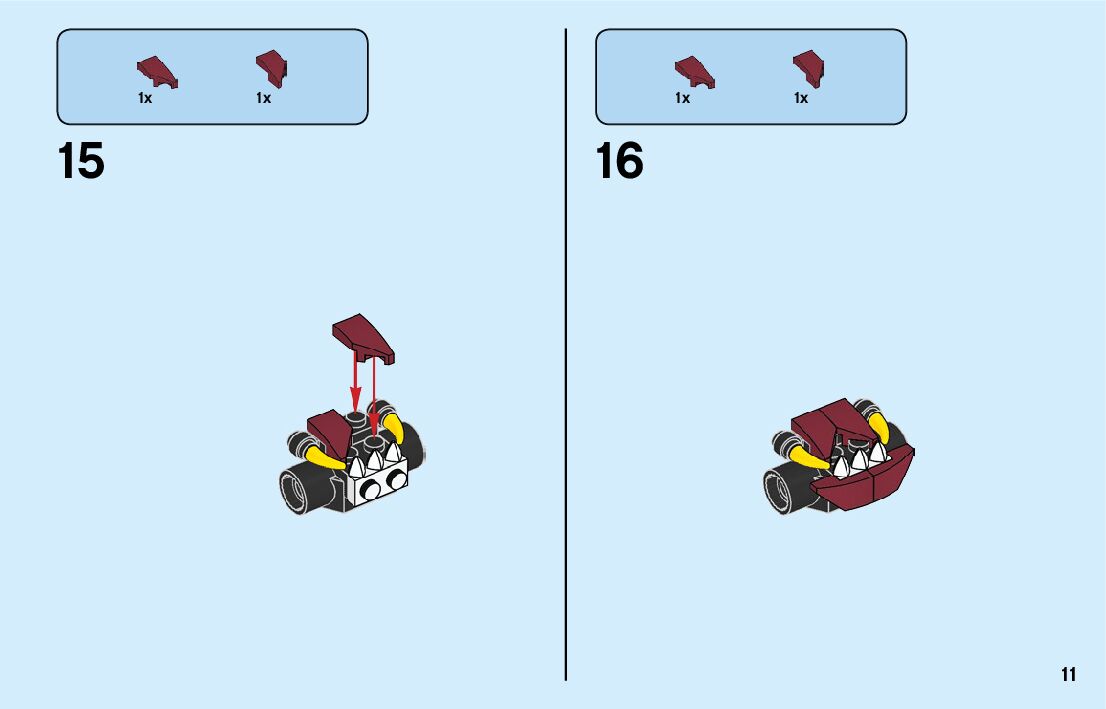 1x 1x

15

1x 1x

16

11