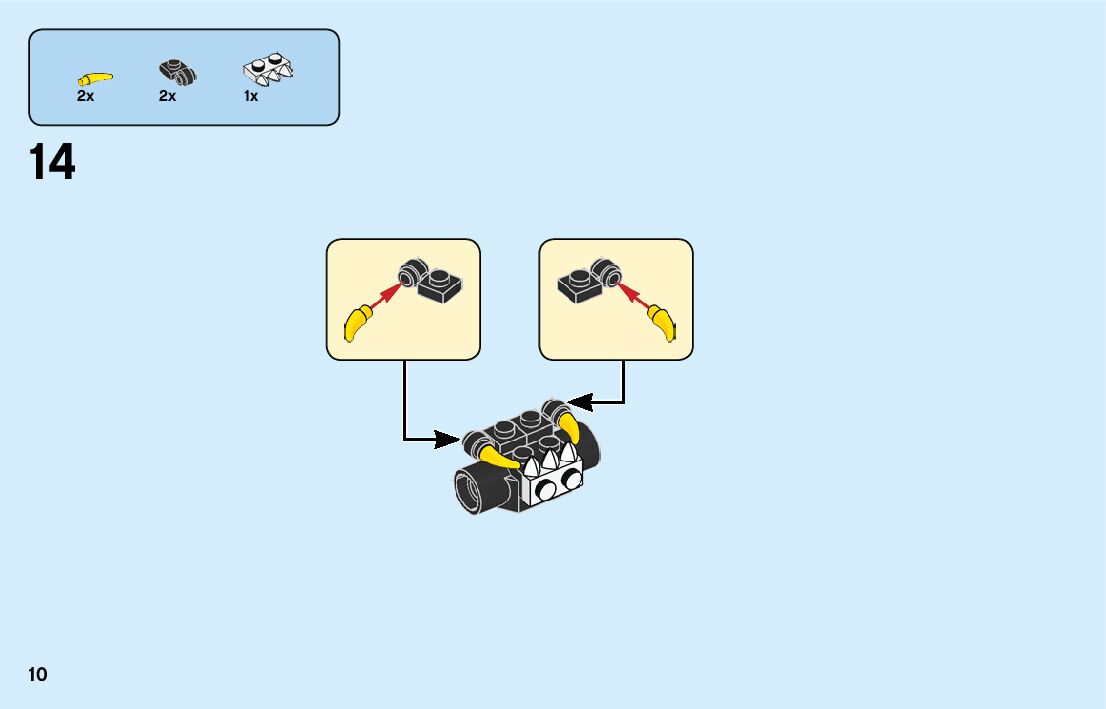 2x
2x
1x

14

10