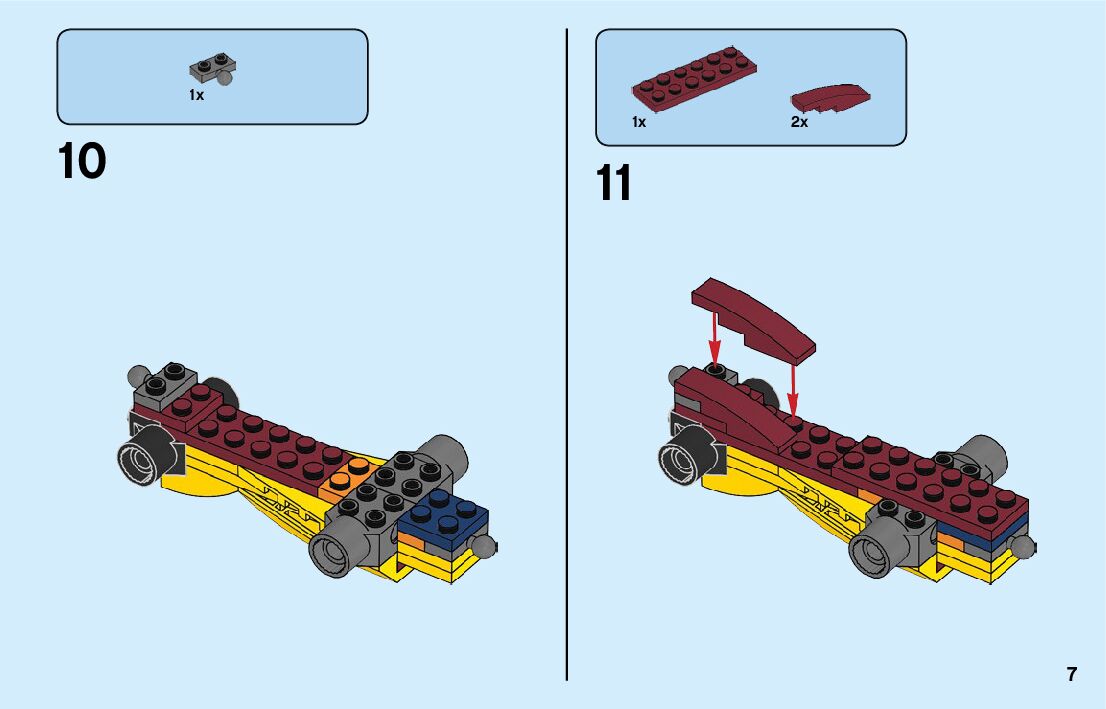 1x

10

1x

2x

11

7