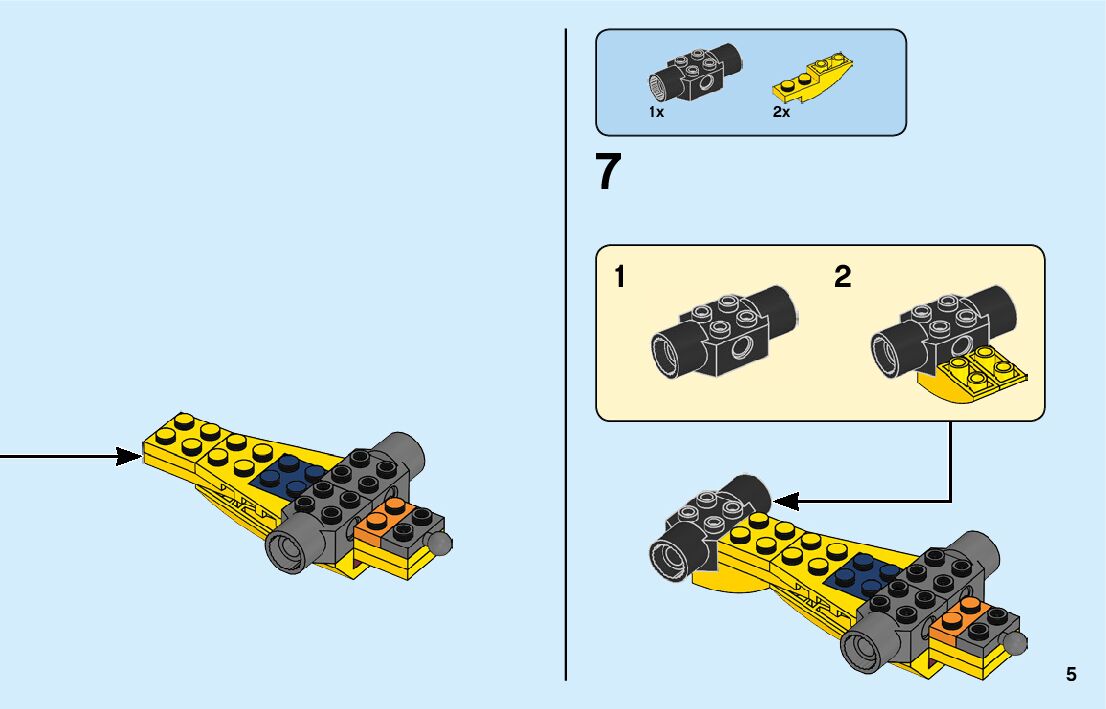 1x
2x
7
1
2
5