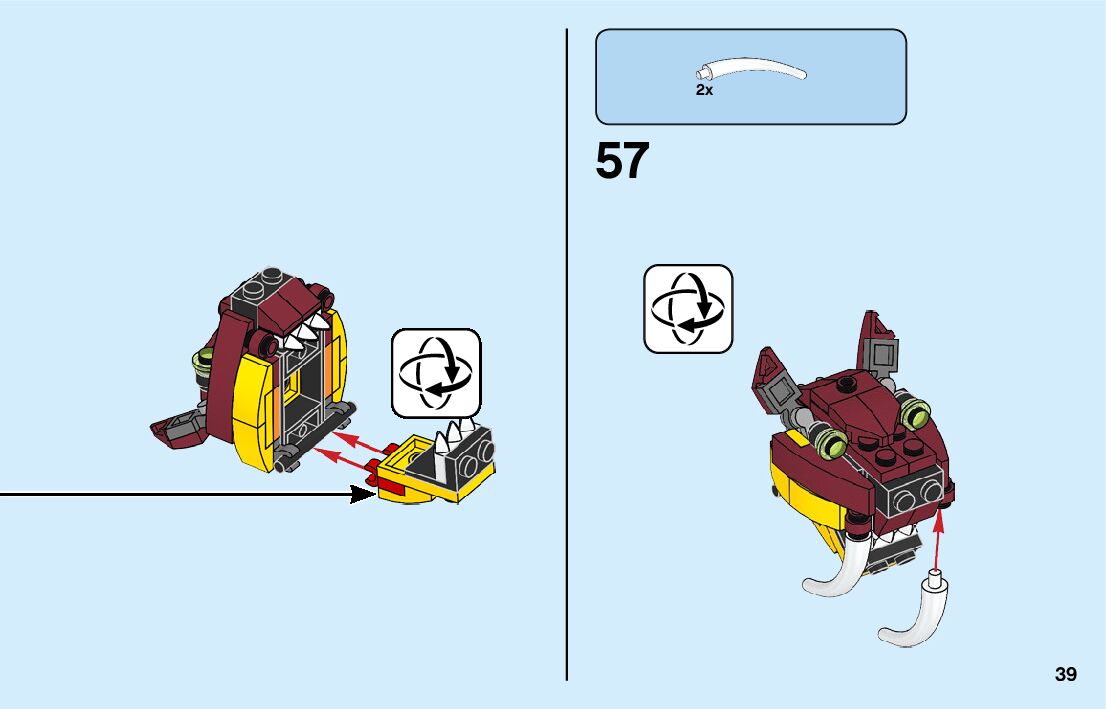 2x

57

39