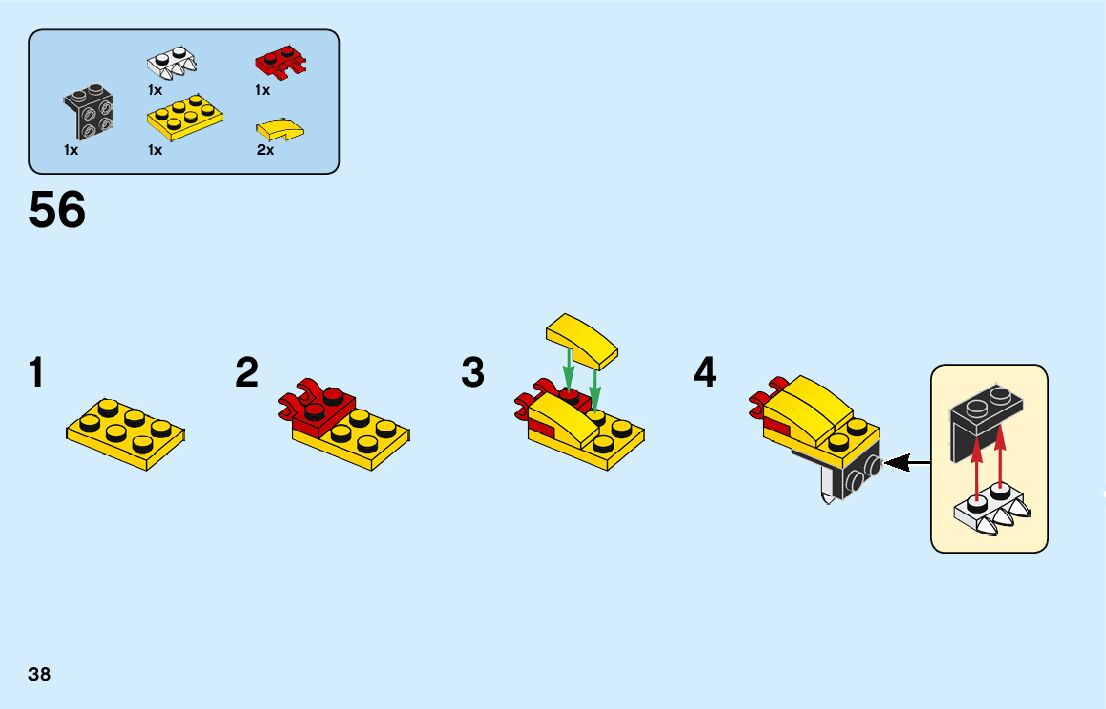 1x
1x
1x
1x
2x

56

1

2

3

4

38