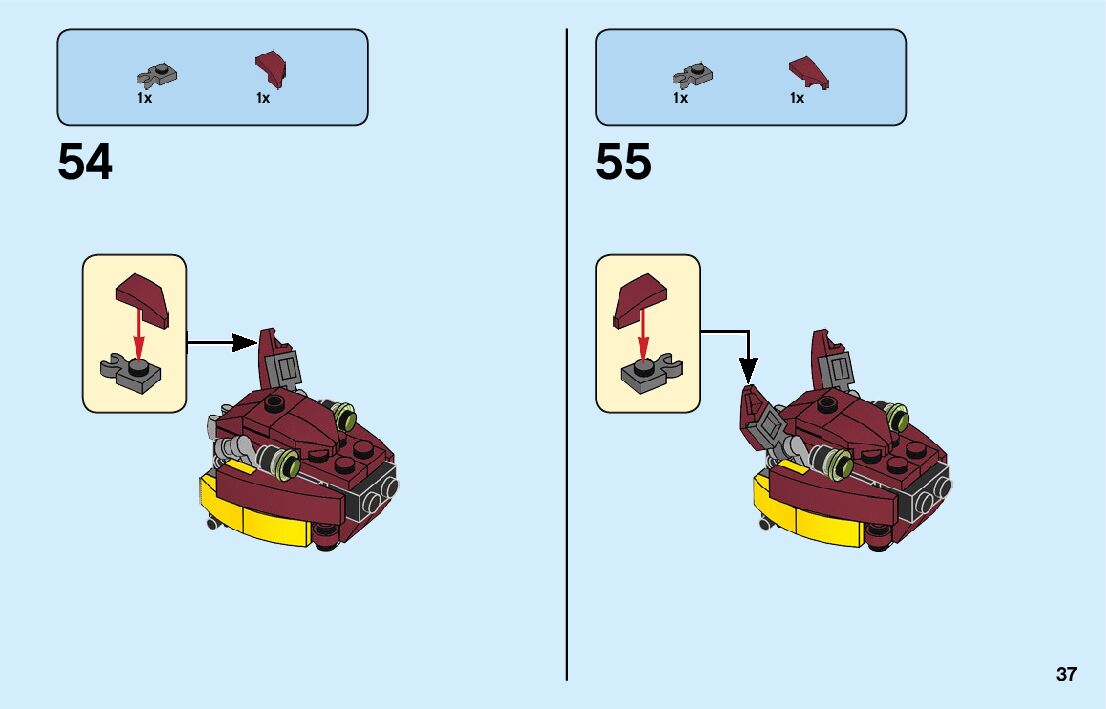 1x 1x

54

1x 1x

55

37