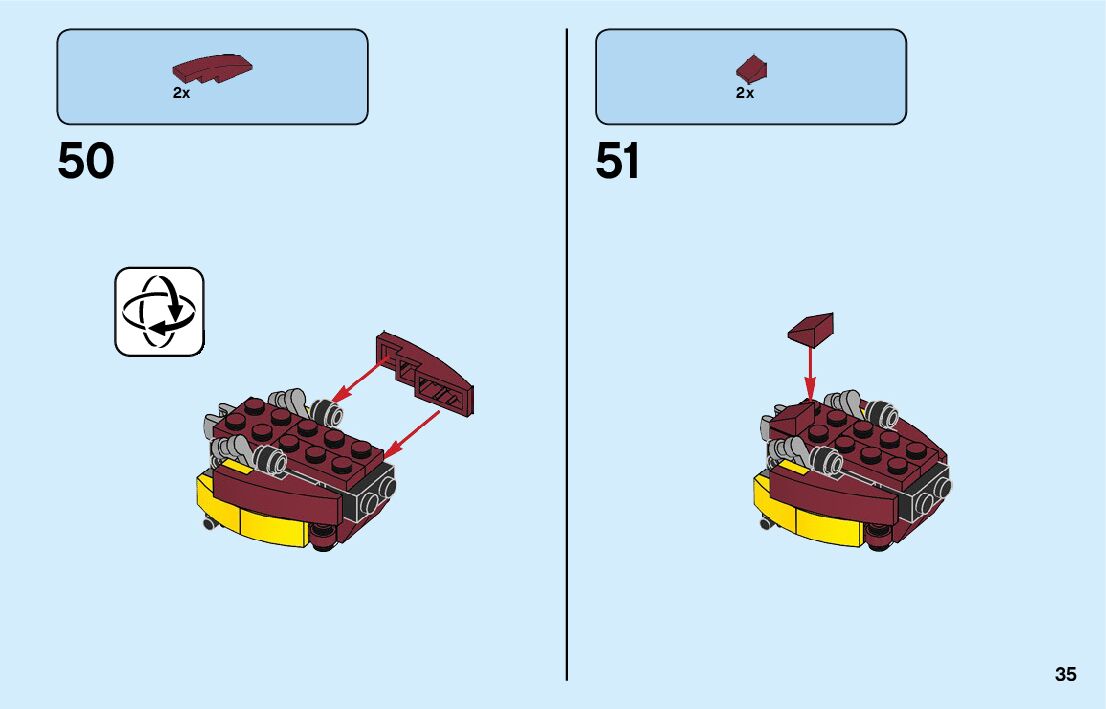 2x

50

2x

51

35