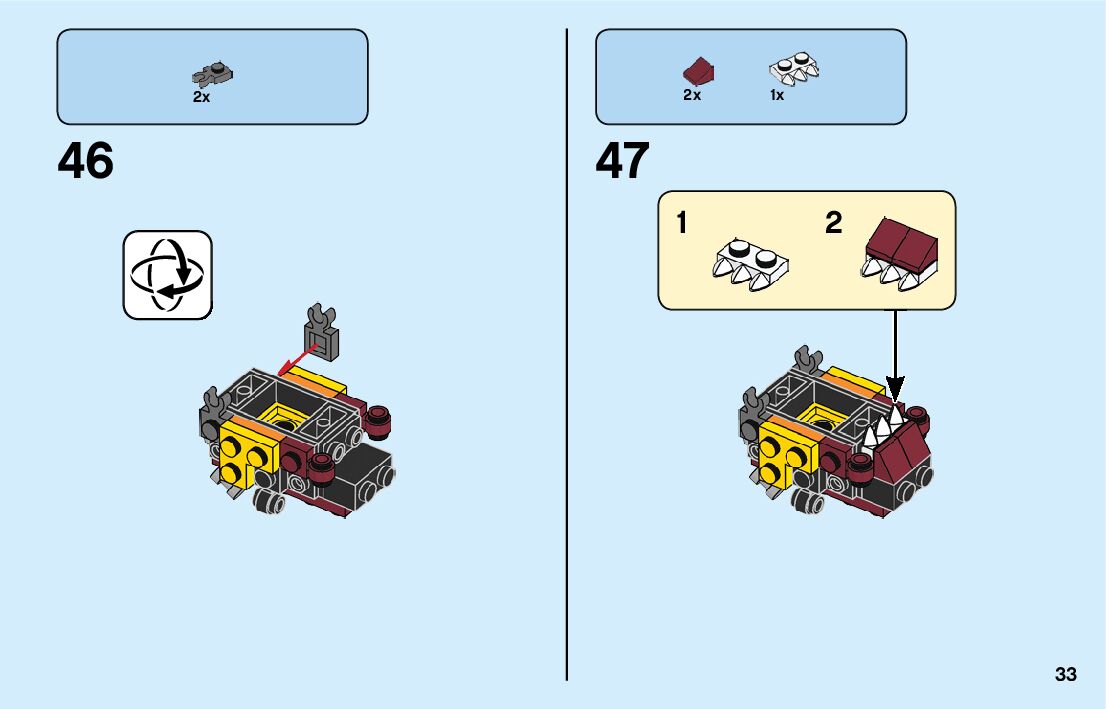 2x

46

2x 1x

47

1

2

33