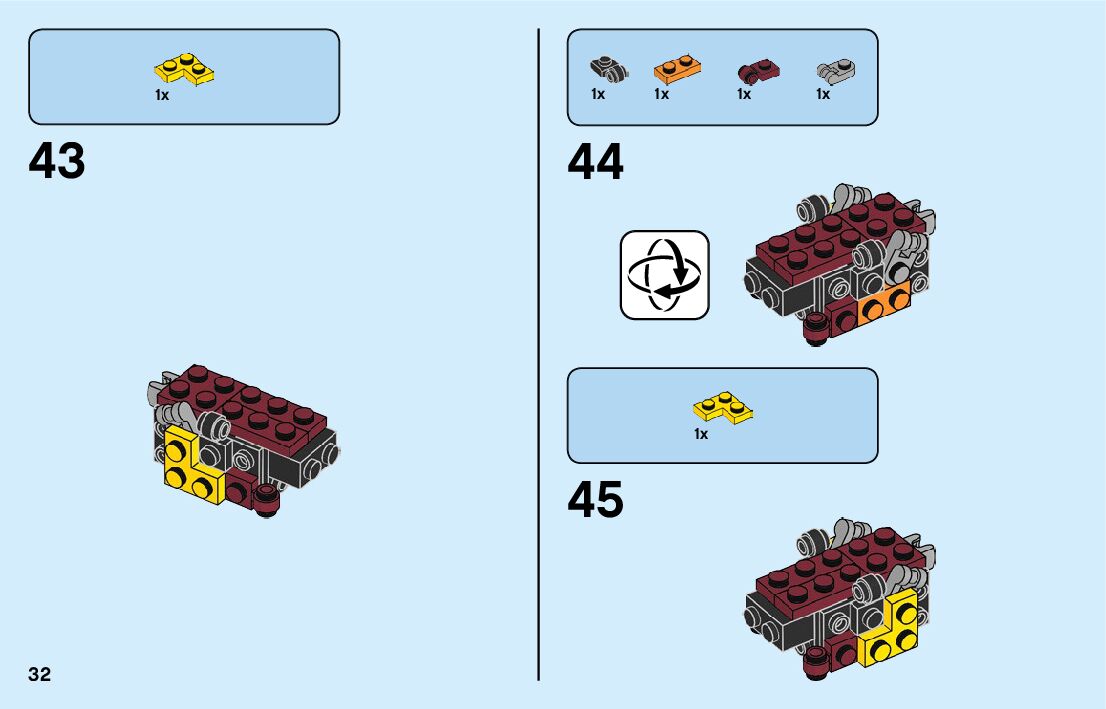 1x

43

32

1x 1x 1x 1x

44

1x

45