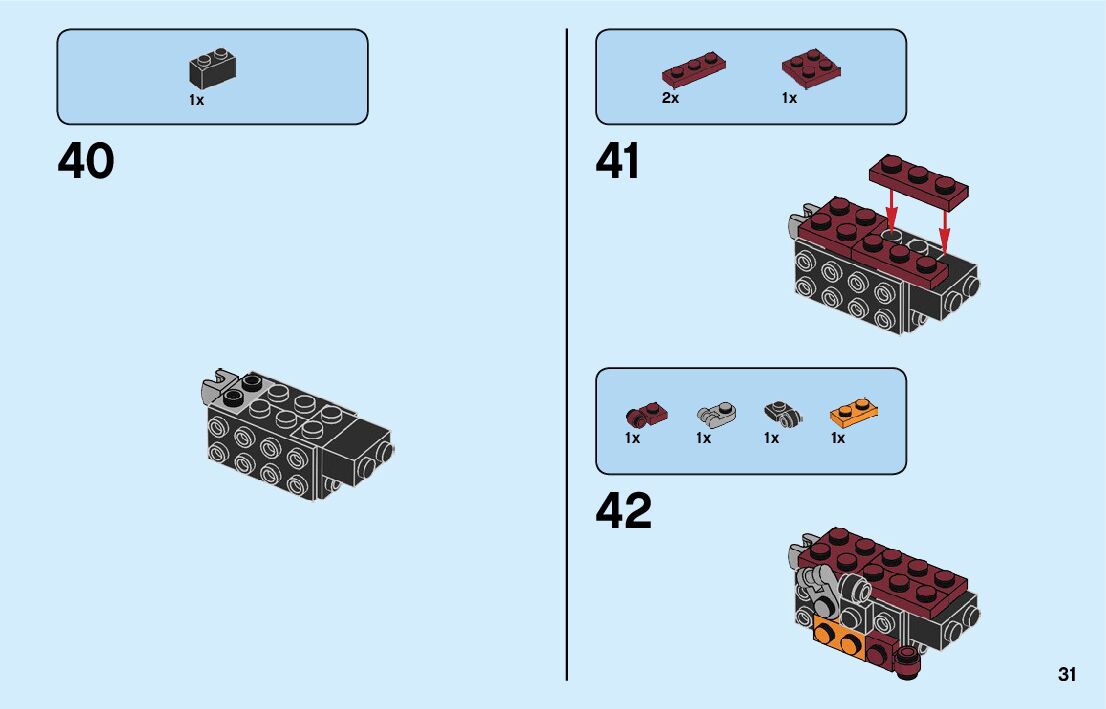 1x

40

2x 1x

41

1x 1x 1x 1x

42

31