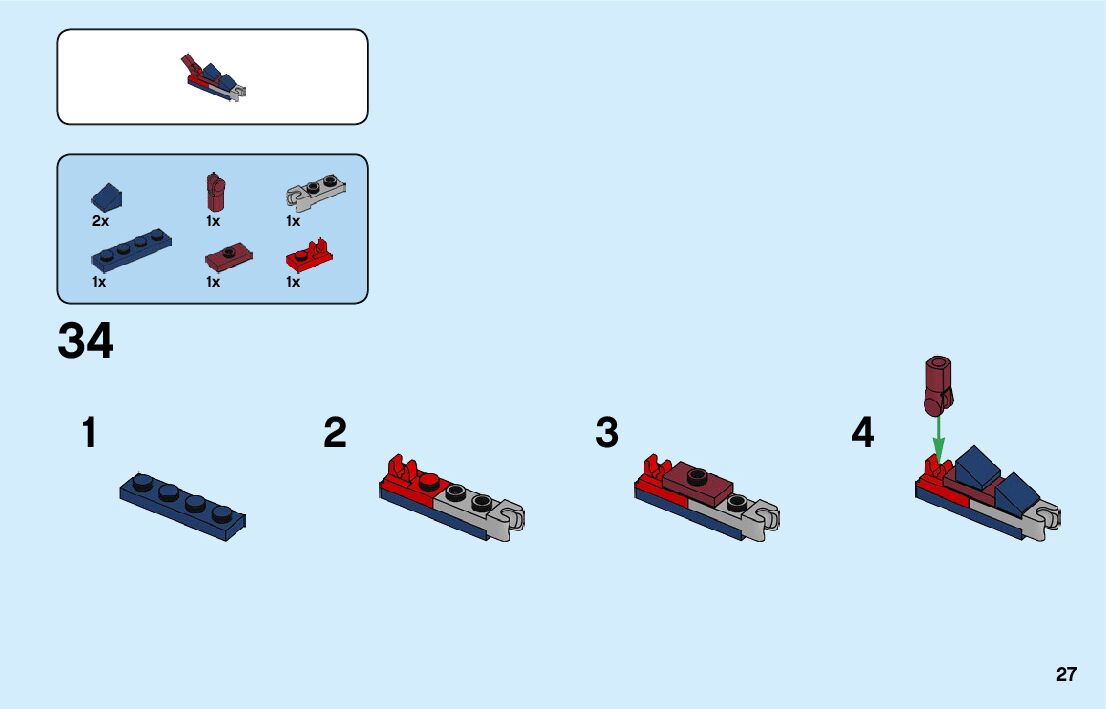 2x
1x
1x
1x
1x
1x

34

1

2

3

4

27