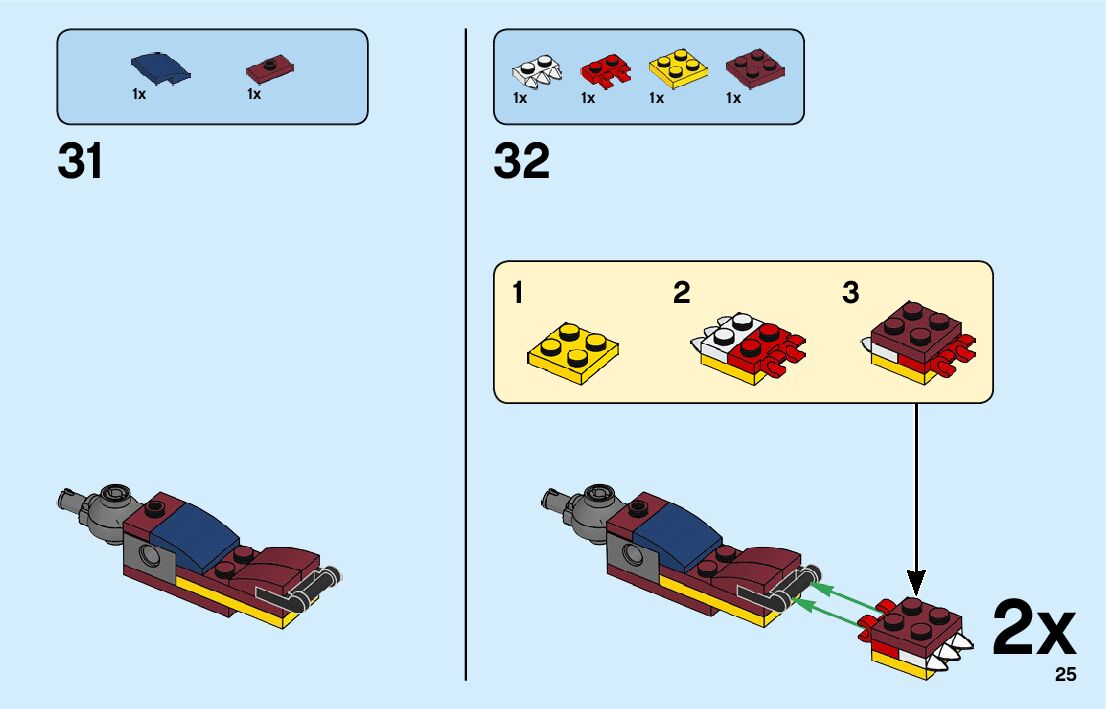 1x 1x

31

1x 1x 1x 1x

32

1

2

3

2x

25