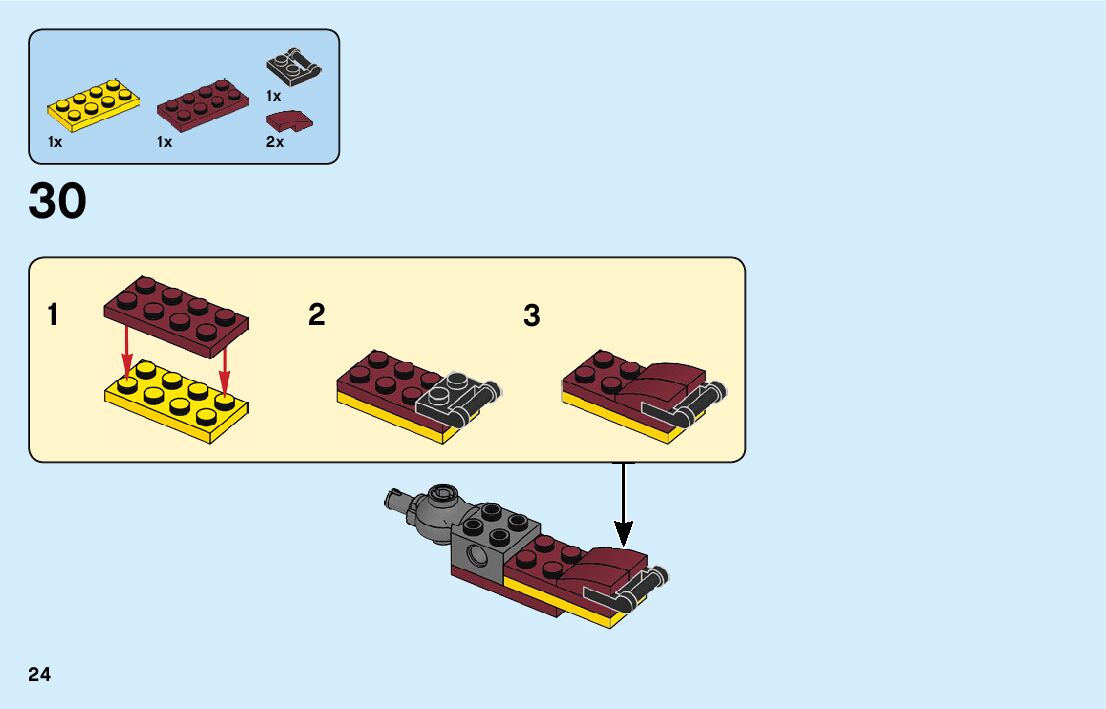 1x
1x
1x
2x

30

1
2
3

24