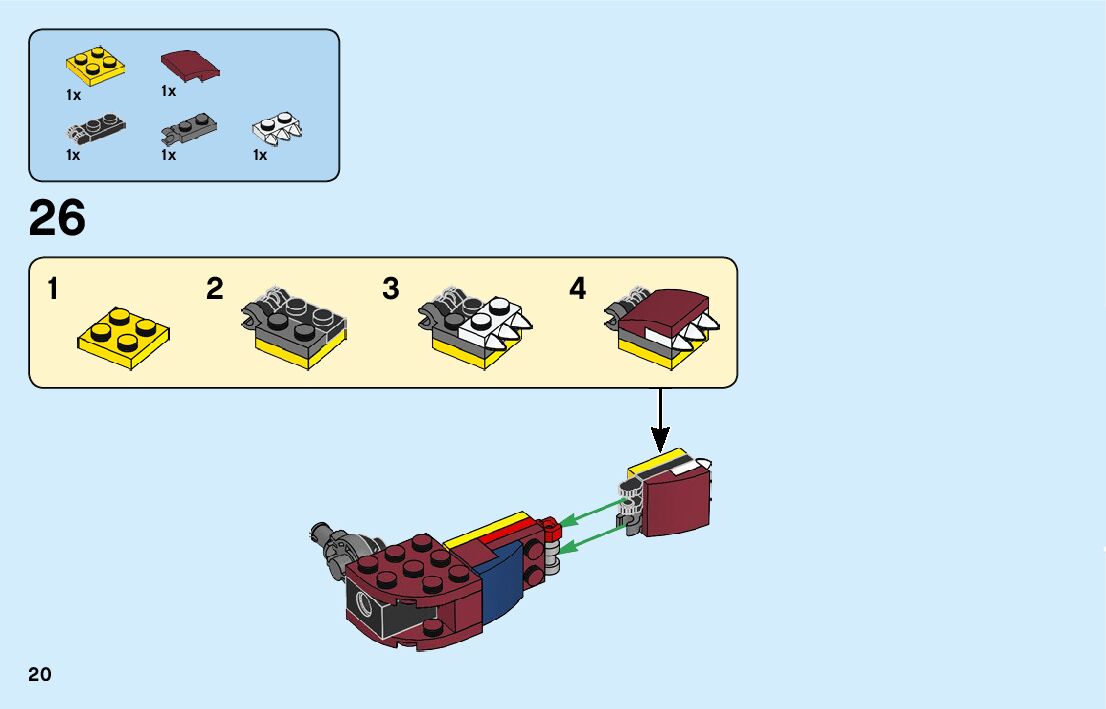 1x
1x
1x
1x
1x

26

1
2
3
4

20