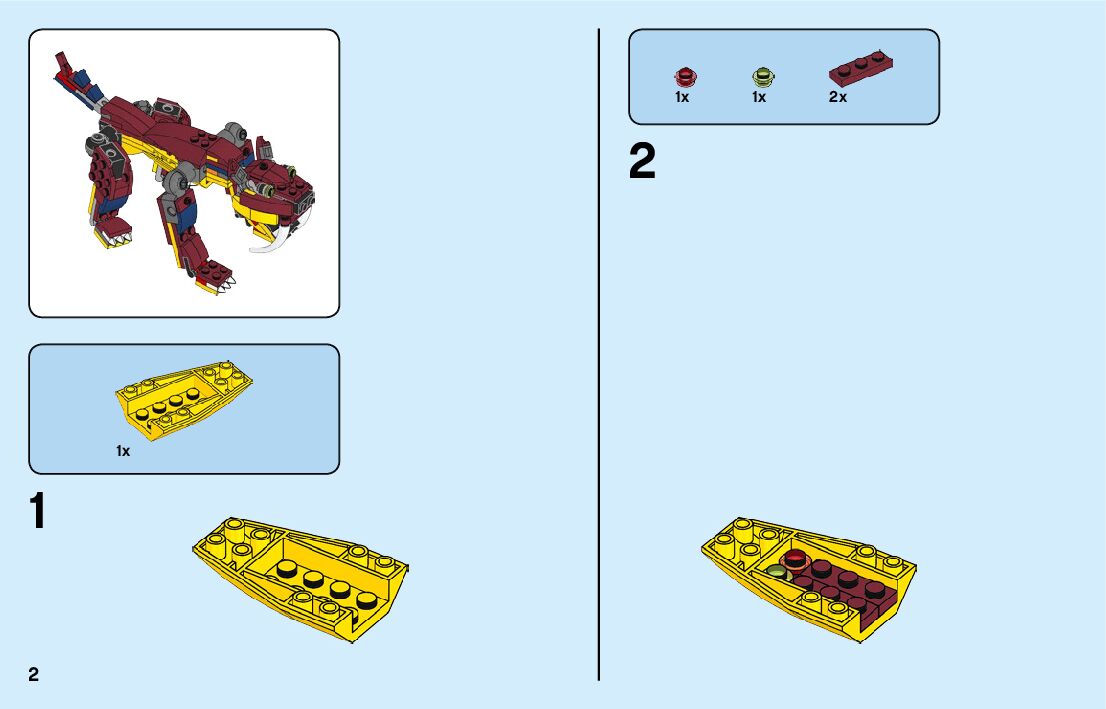 1x

1

2

1x 1x 2x

2