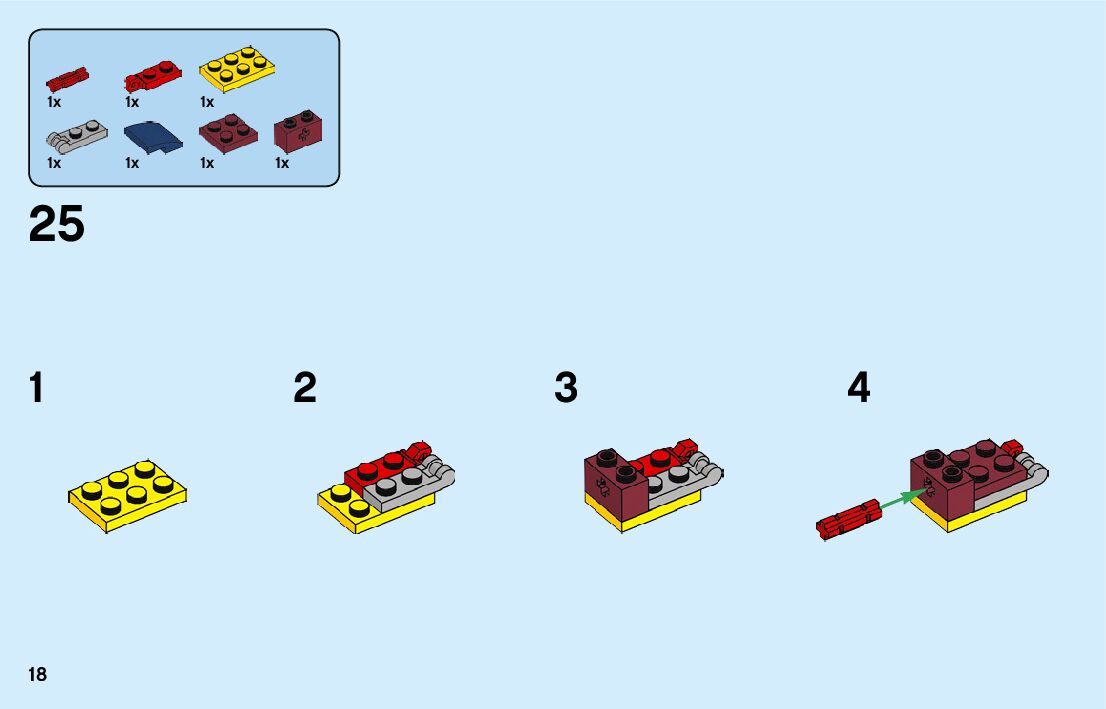 1x 1x 1x
1x 1x 1x 1x

25

1

2

3

4

18