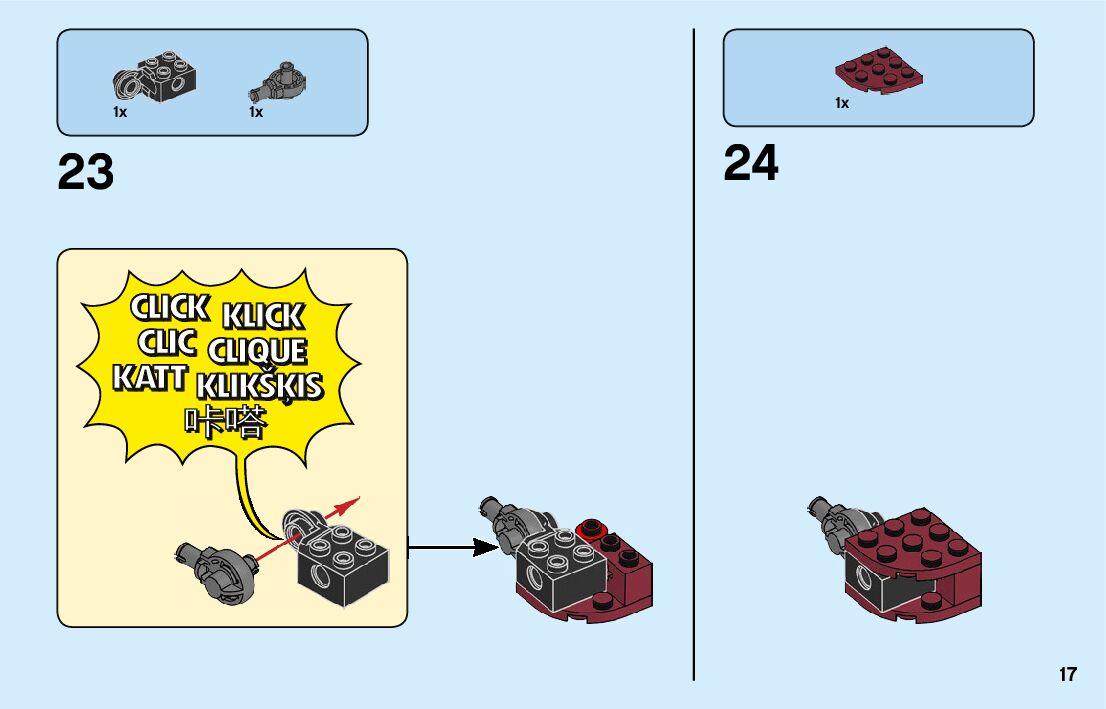 1x 1x

23

CLICK KLICK
CLIC CLIQUE
KATT KLIKŠKIS
咔嗒

1x

24

17