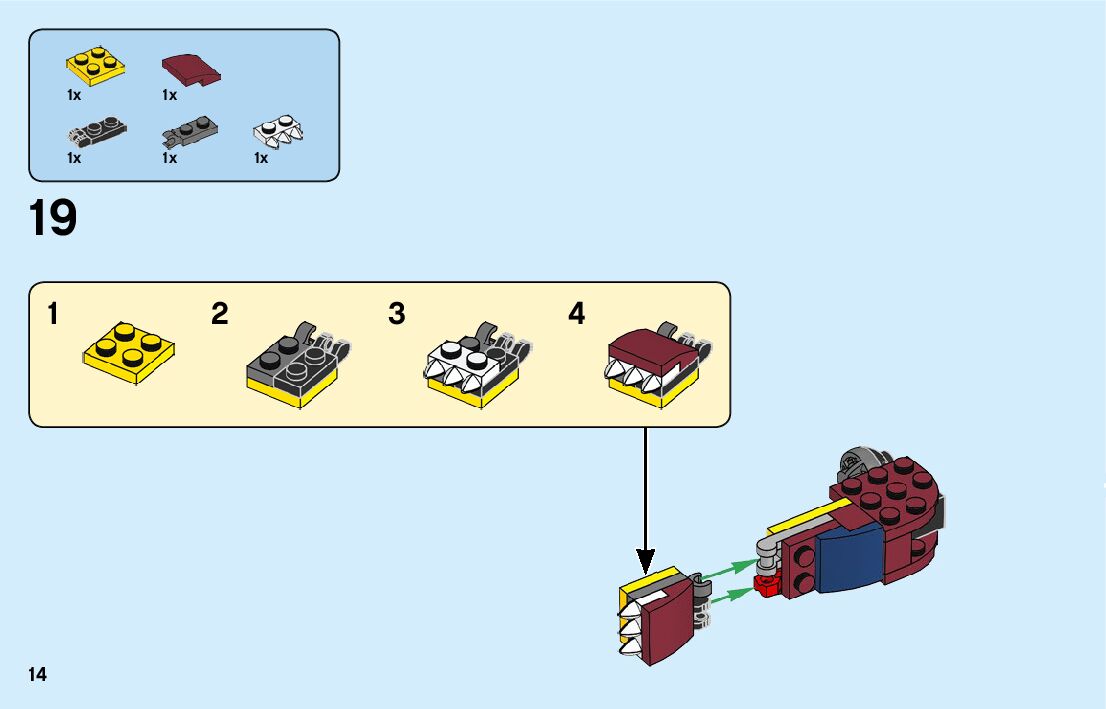 1x 1x
1x 1x 1x

19

1 2 3 4

14