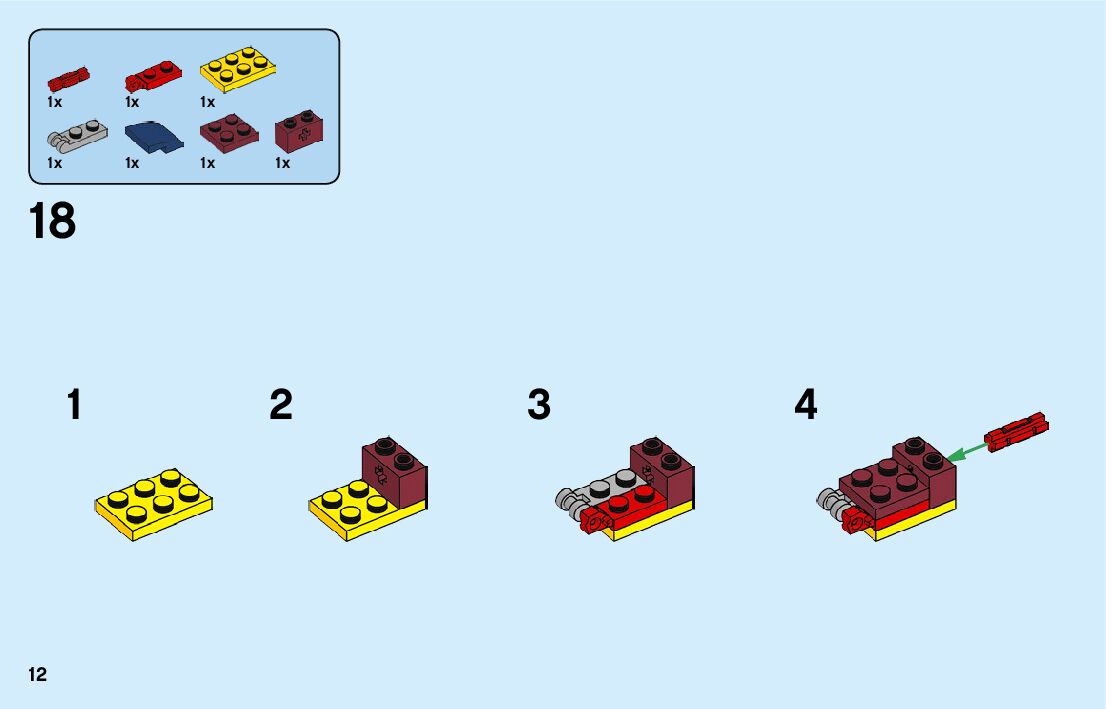 1x 1x 1x
1x 1x 1x 1x

18

1

2

3

4

12