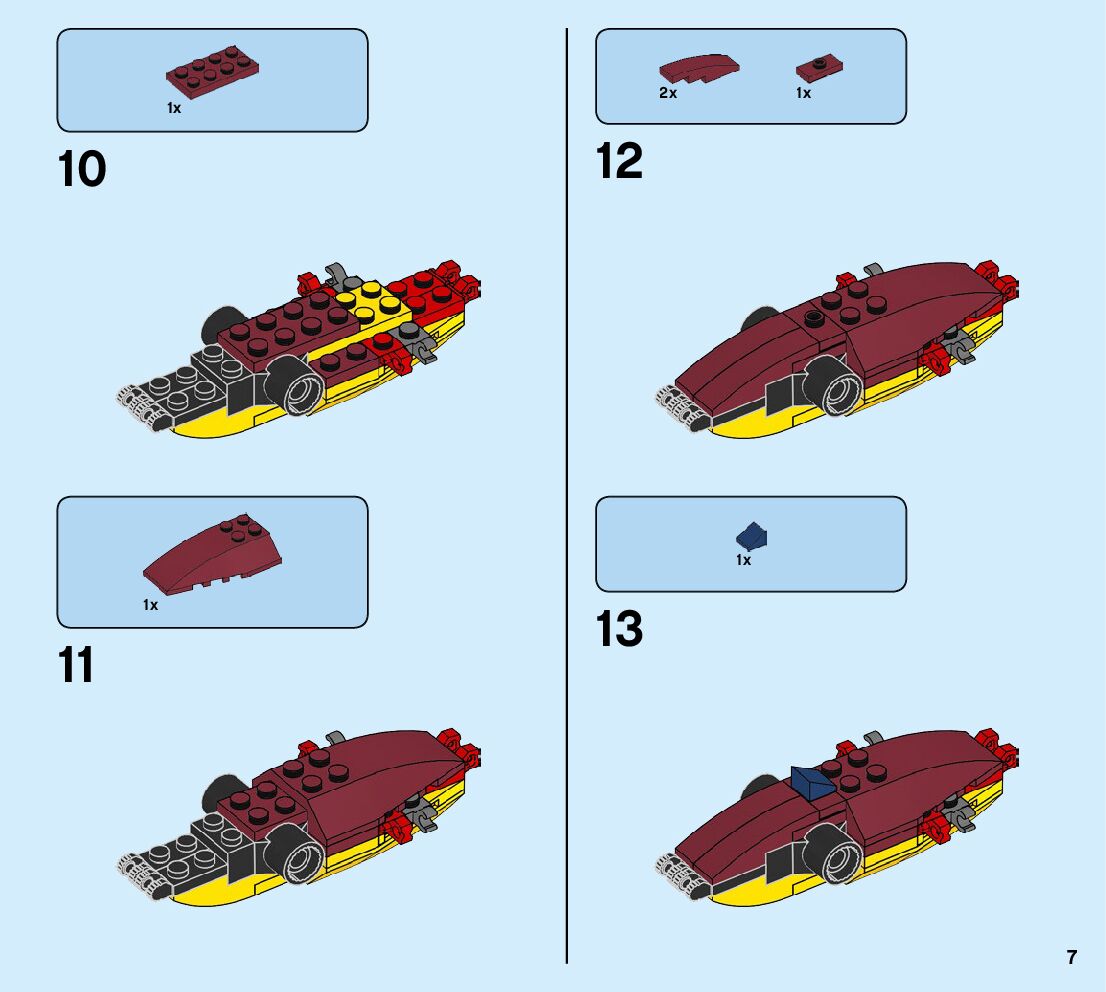 1x

10

1x

11

2x 1x

12

1x

13

7