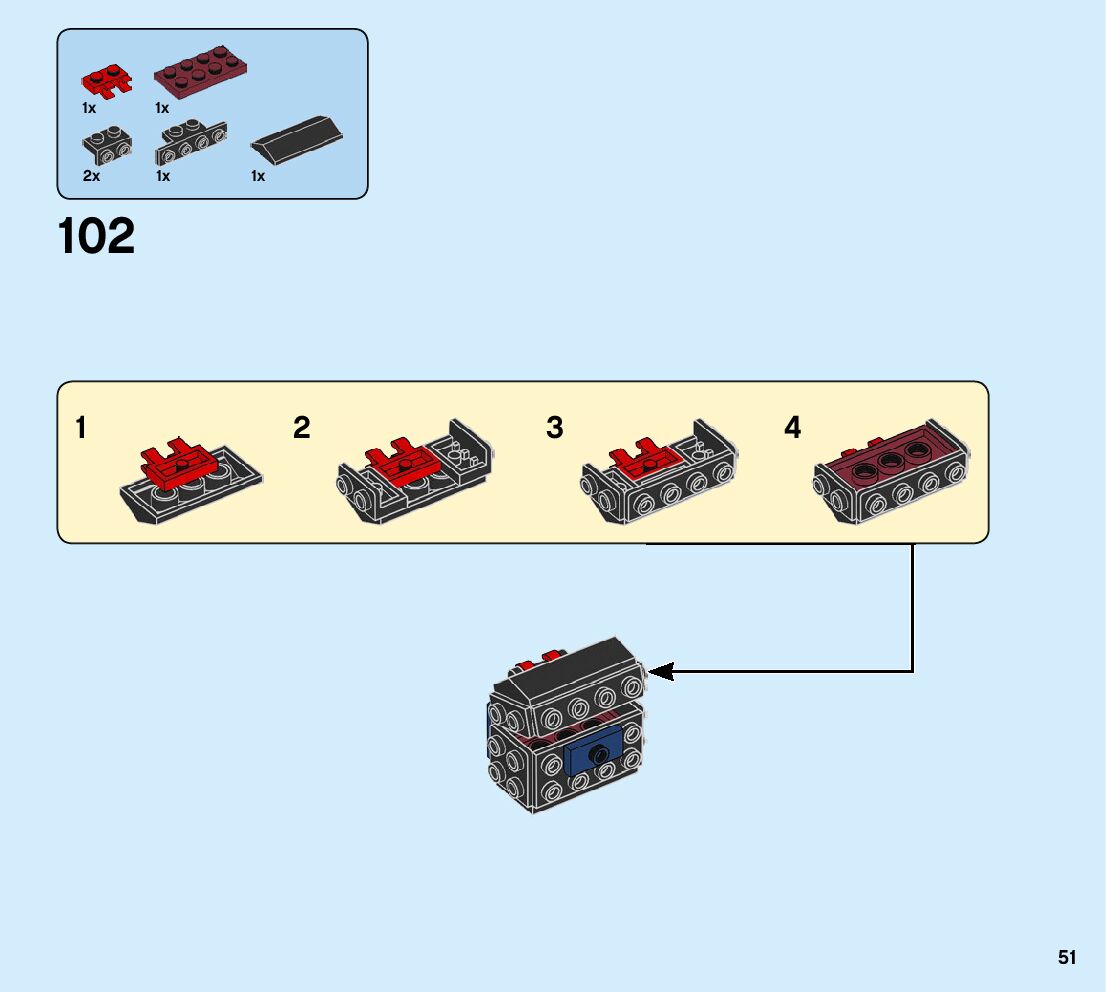 1x
1x
2x
1x
1x

102

1
2
3
4

51