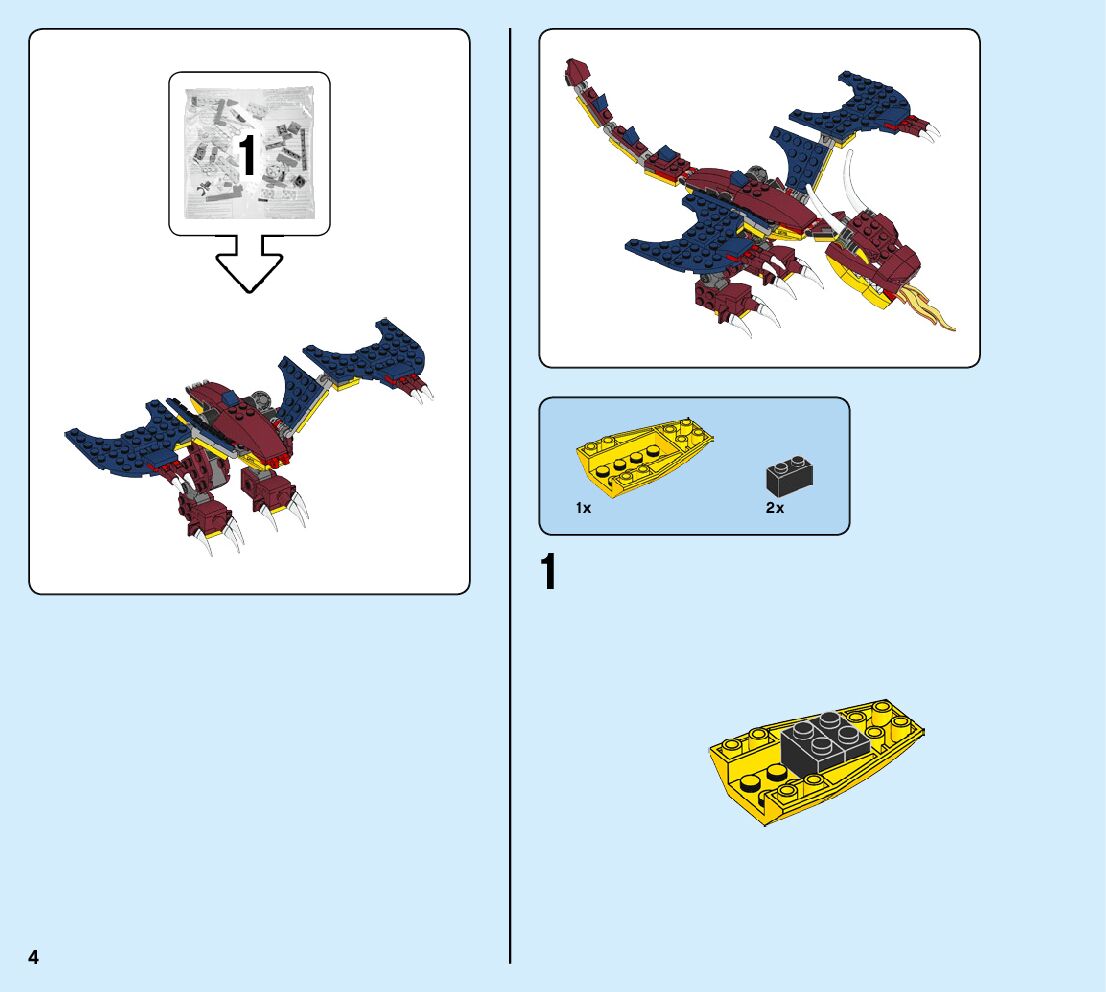 1

1x

2x

1

4