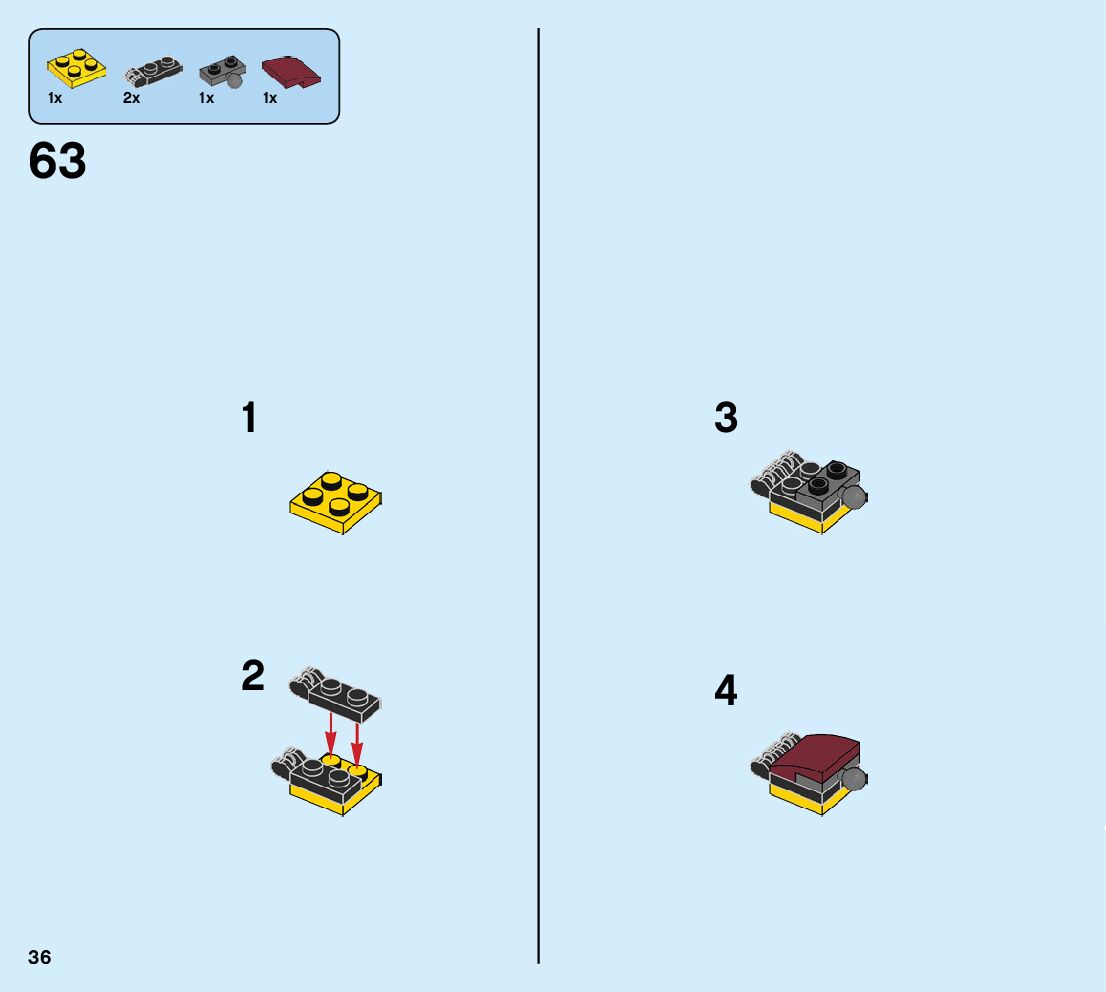 1x 2x 1x 1x

63

1

2

3

4

36