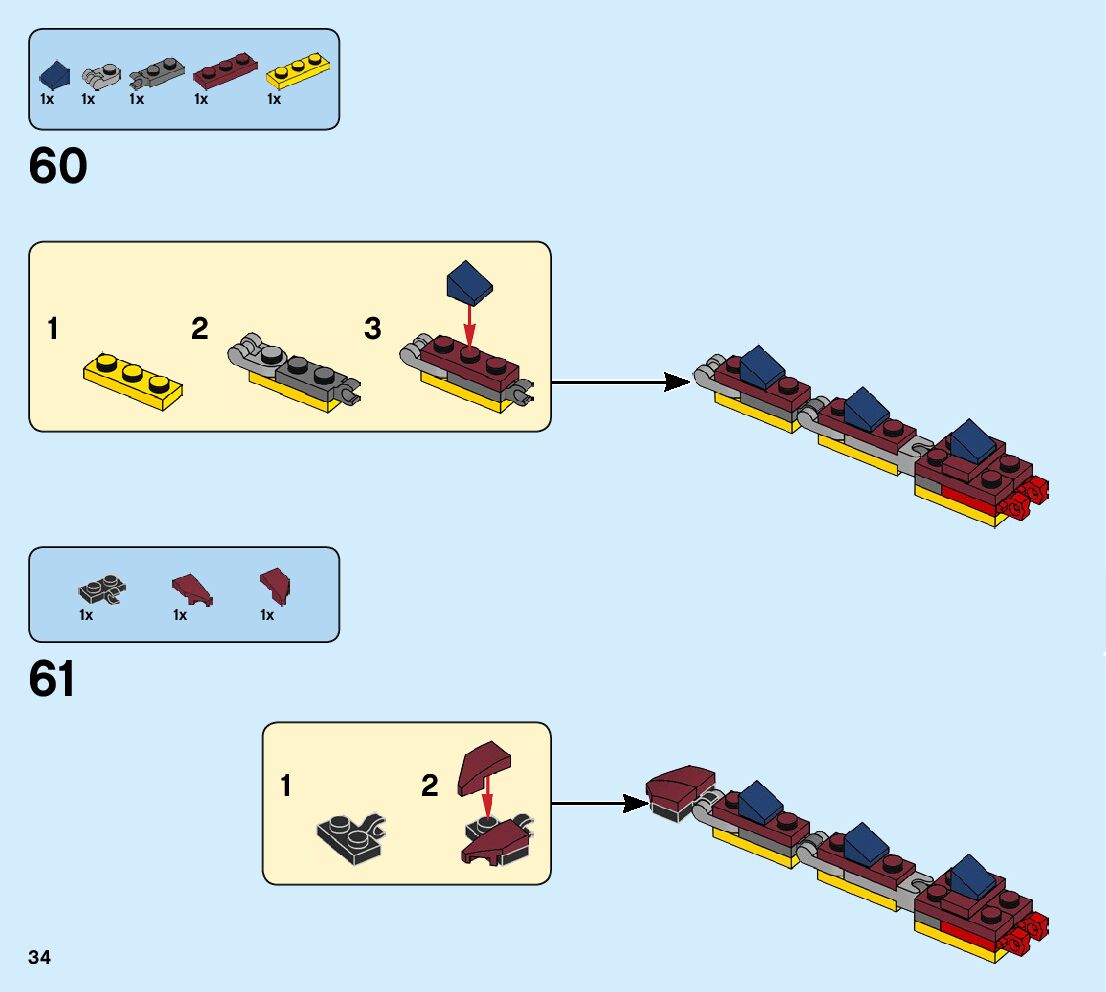 1x 1x 1x 1x 1x

60

1 2 3

1x 1x 1x

61

1 2

34