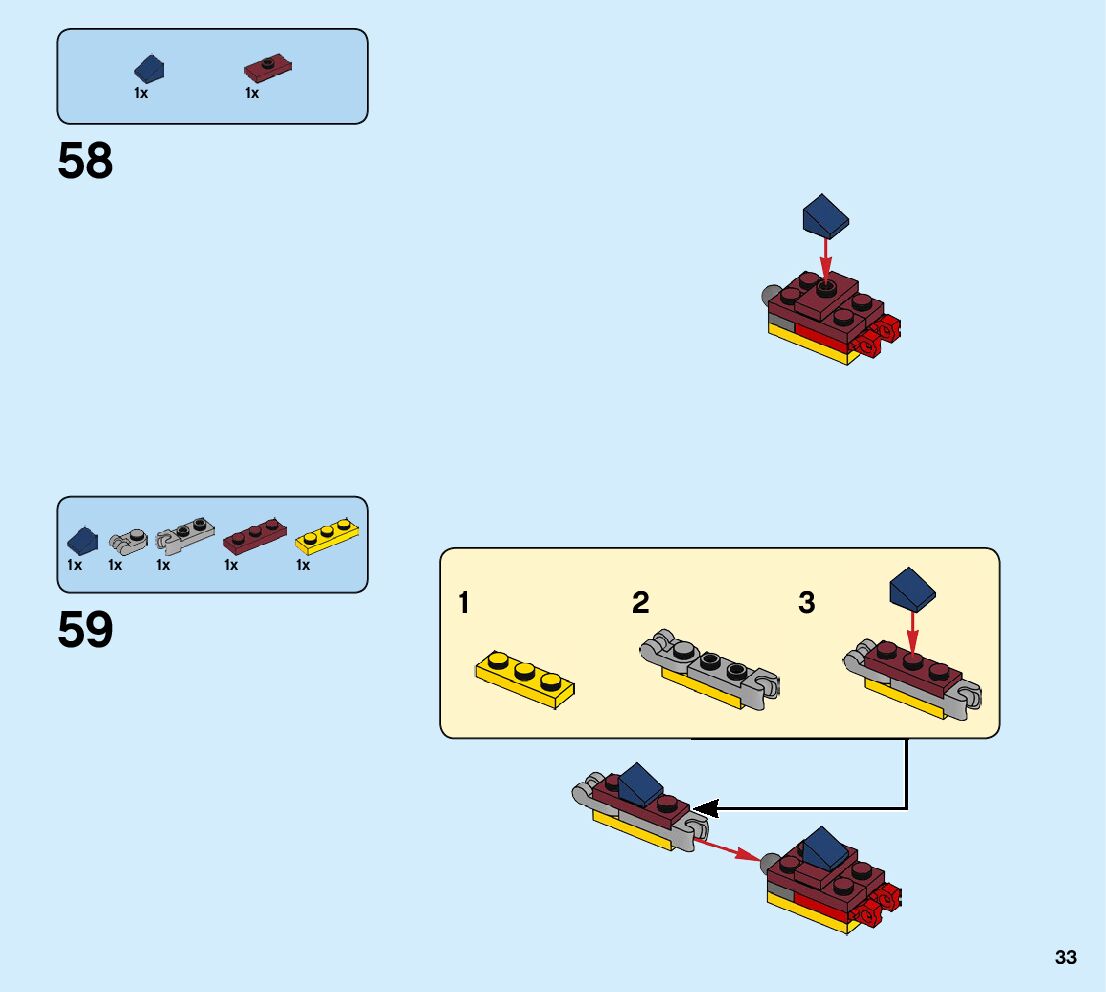 1x 1x

58

1x 1x 1x 1x 1x

59

1

2

3

33