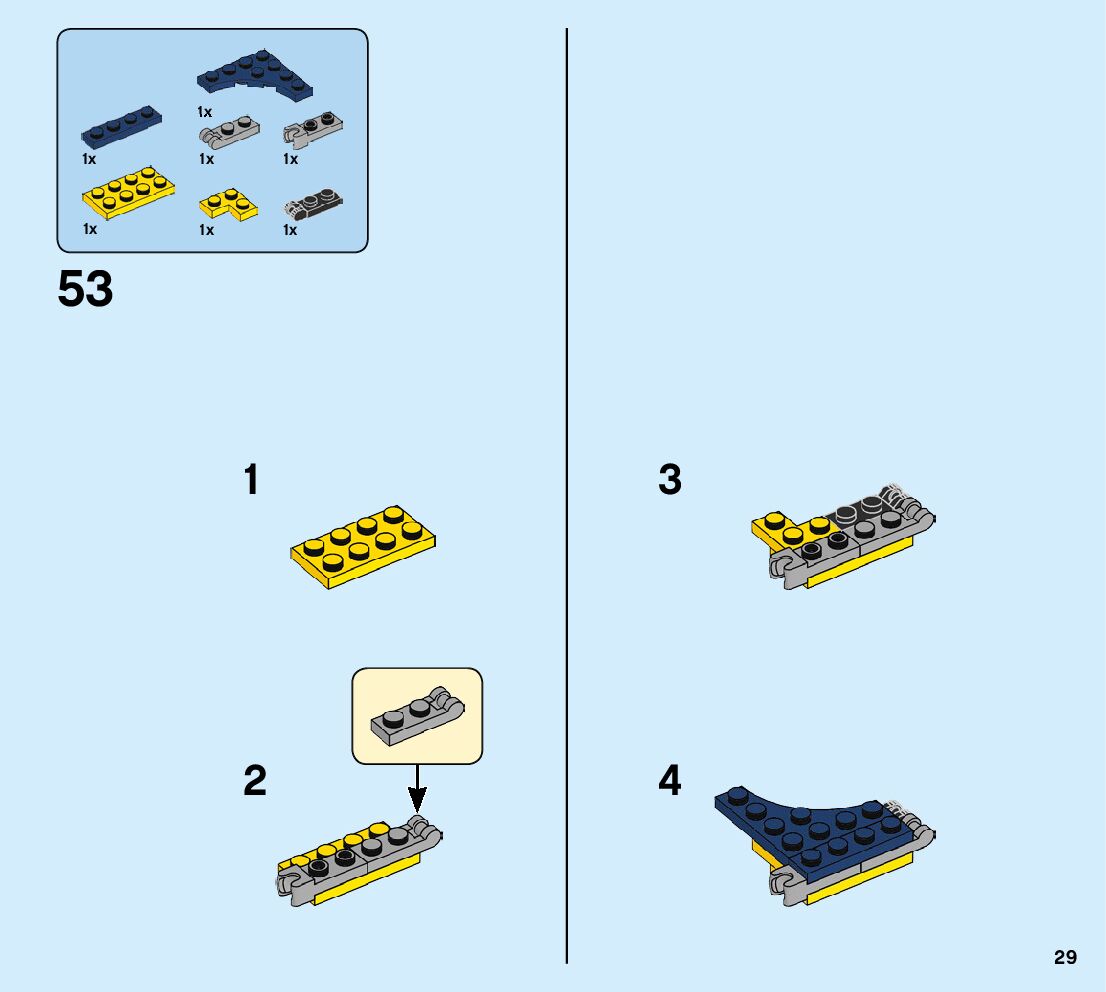 1x
1x
1x
1x
1x
1x
1x

53

1

2

3

4

29