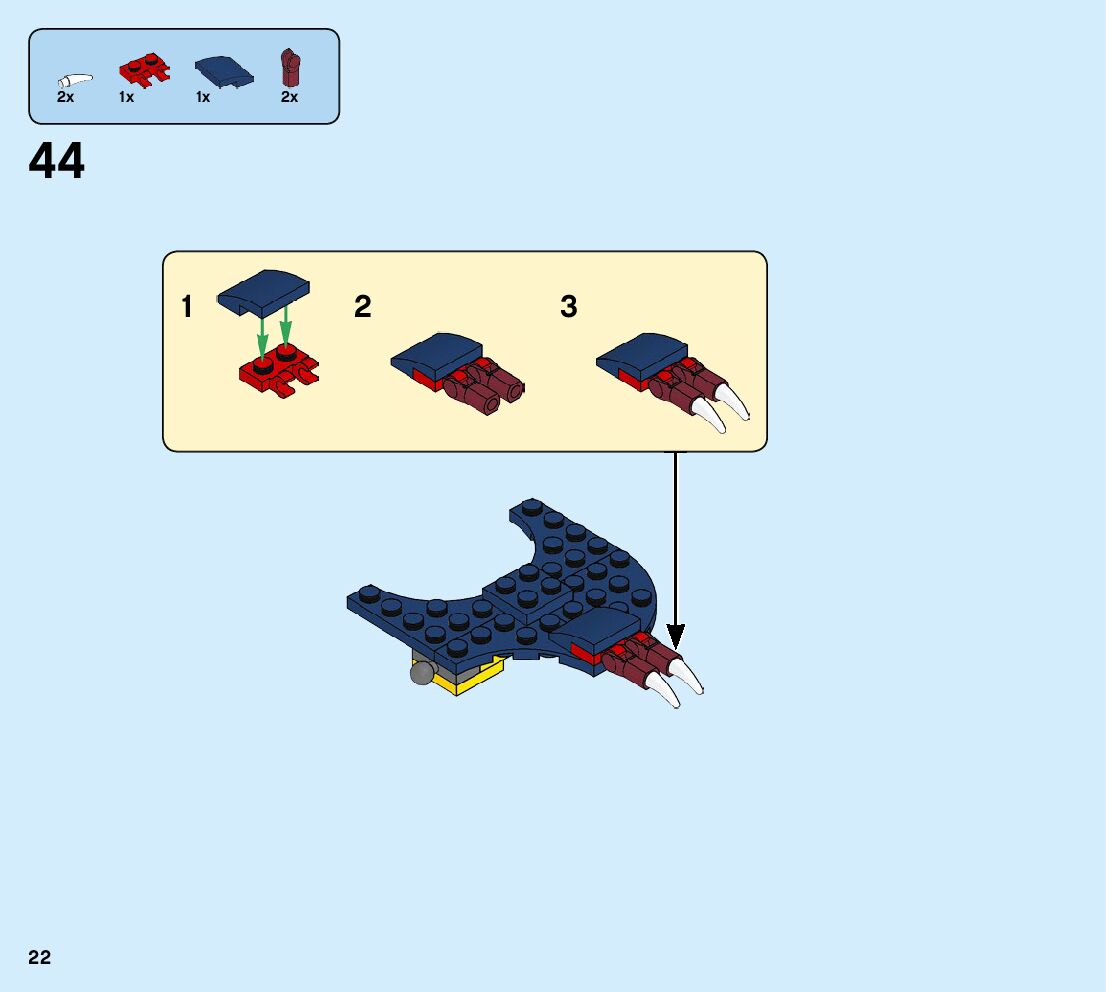 2x 1x 1x 2x

44

1 2 3

22