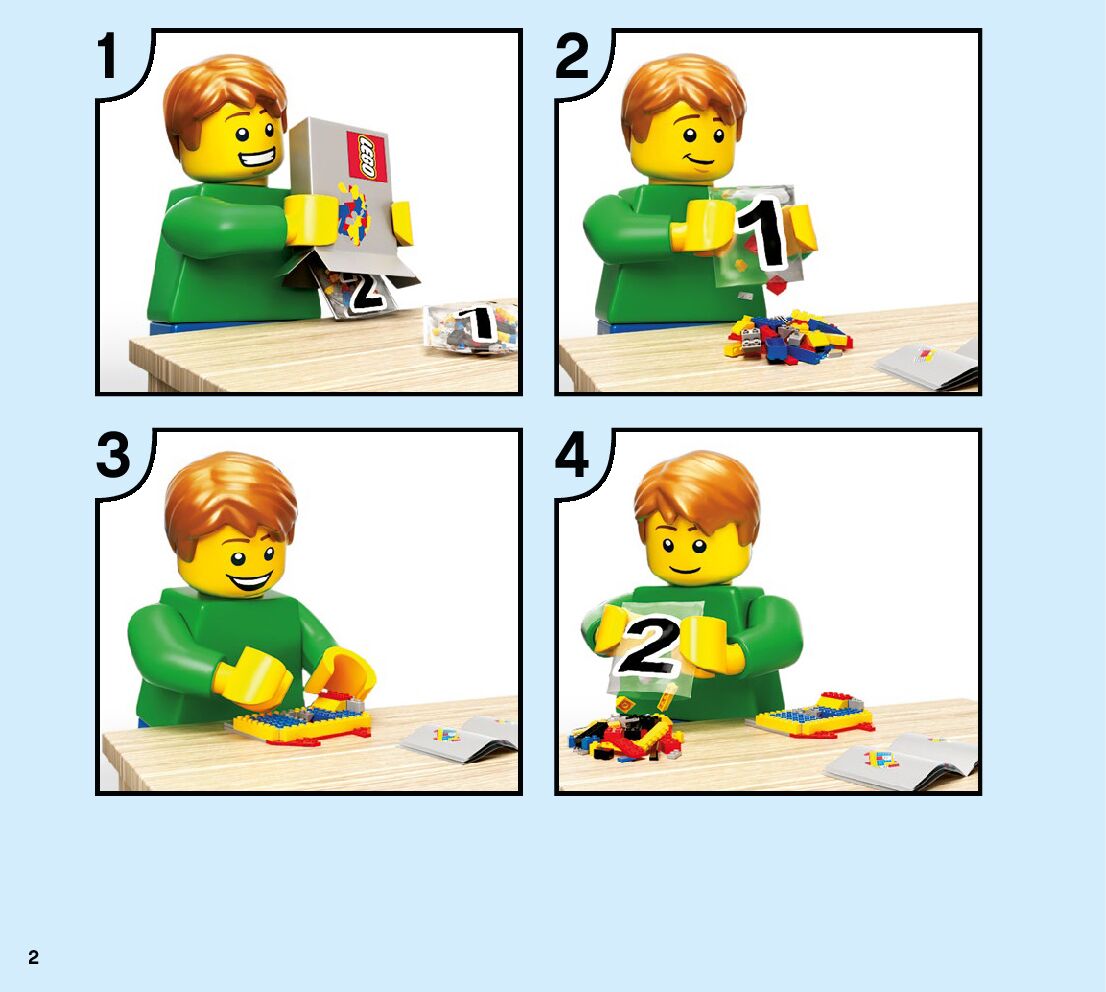 1

LEGO

2

1

2

1

3

4

2

2