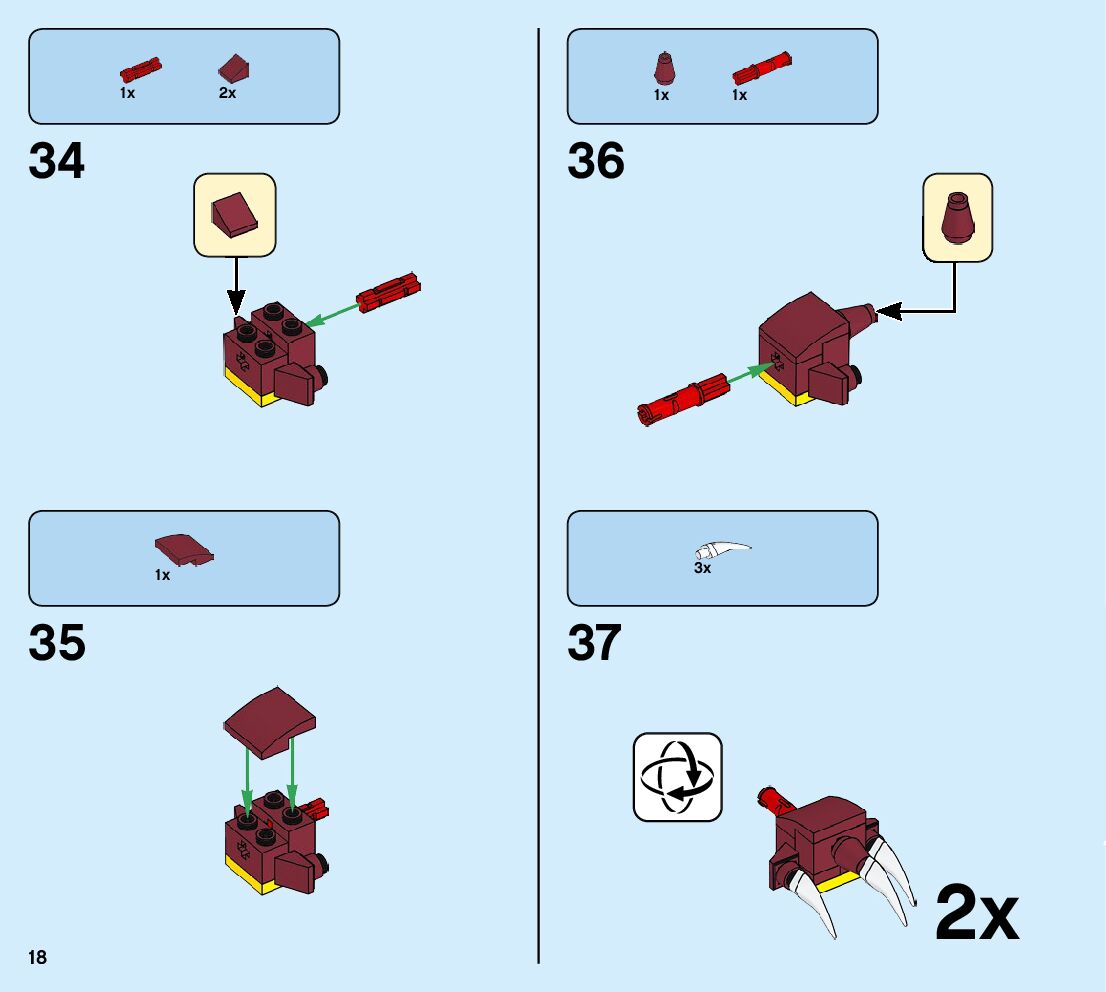 1x 2x

34

1x

35

18

1x 1x

36

3x

37

2x