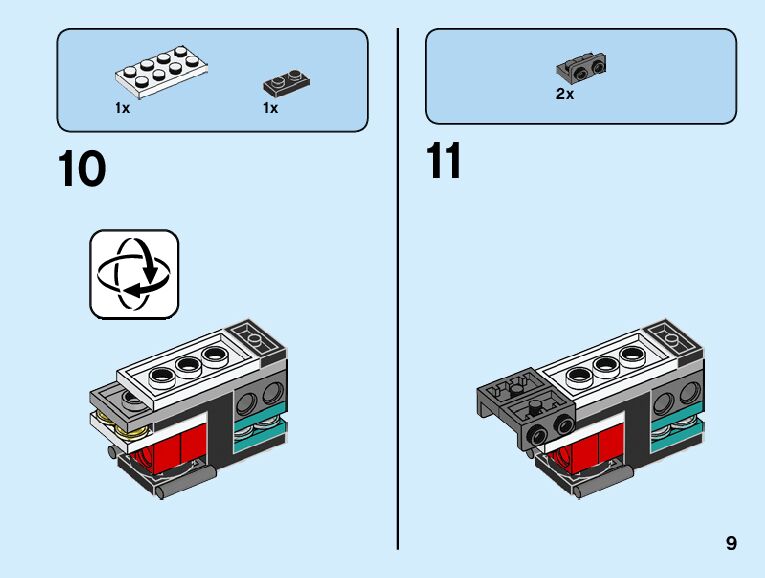 1x
1x

10

2x

11

9