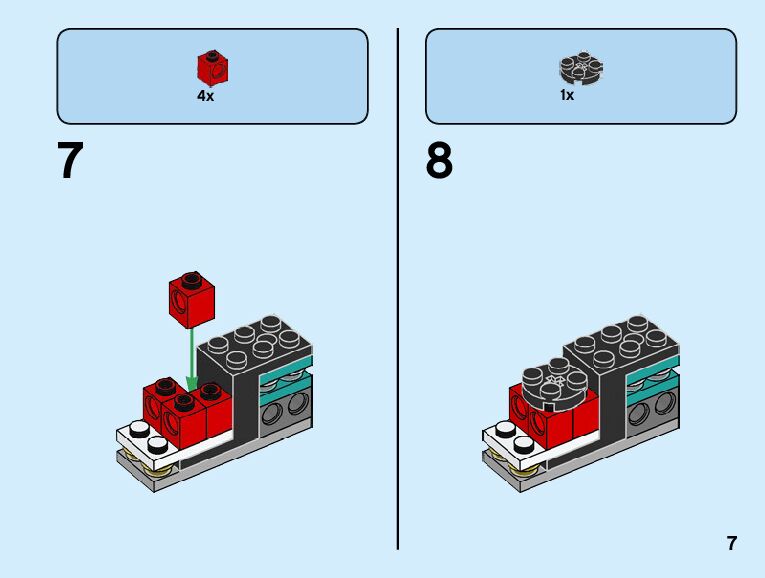 4x

7

1x

8

7