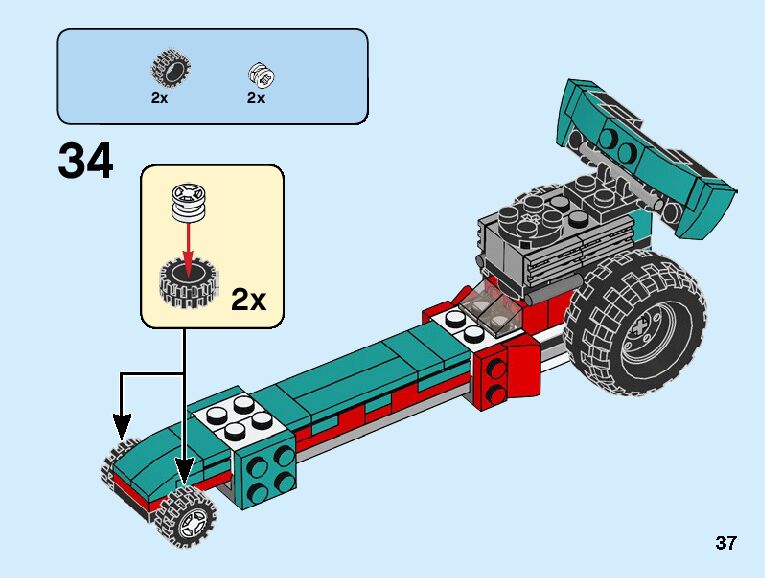 2x 2x

34

2x

37