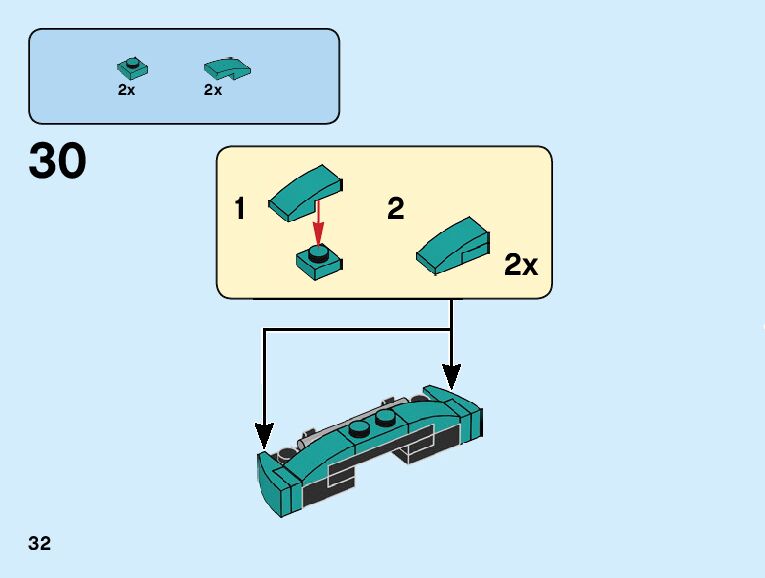 2x
2x

30

1

2

2x

32