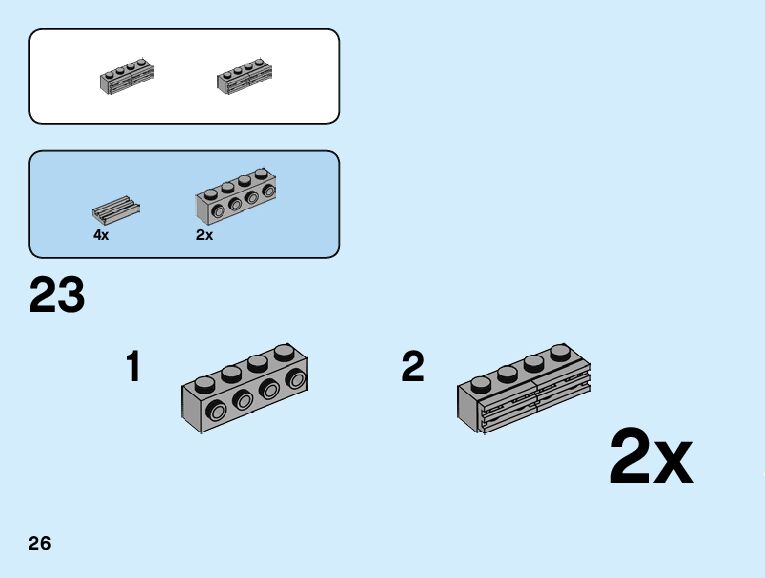 4x
2x

23

1

2

2x

26