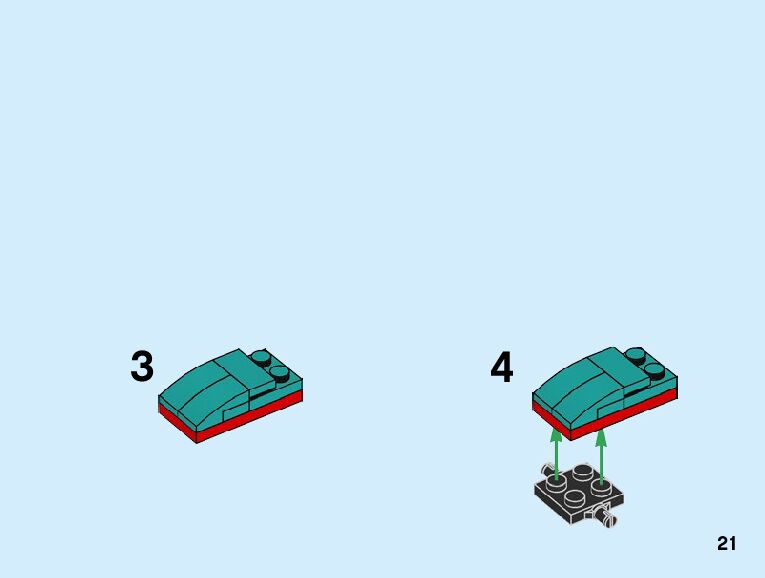 3

4

21